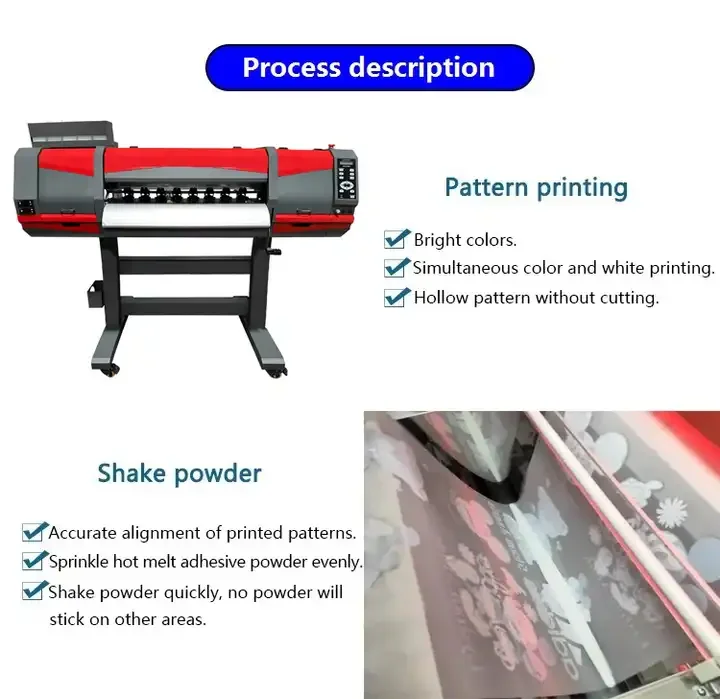 Process description

Pattern printing

Bright colors.

Simultaneous color and white printing.

Hollow pattern without cutting.

Shake powder

Accurate alignment of printed patterns.

Sprinkle hot melt adhesive powder evenly.

Shake powder quickly, no powder will stick on other areas.