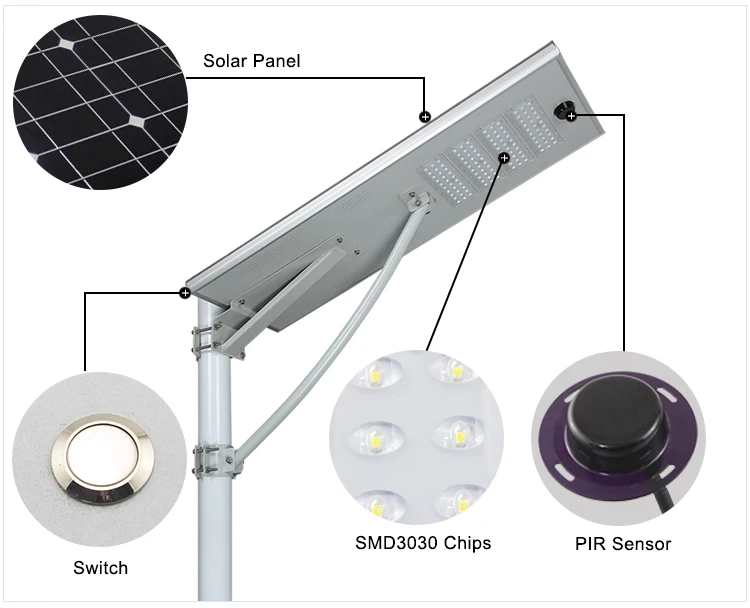 Solar Panel

Switch

SMD3030 Chips

PIR Sensor