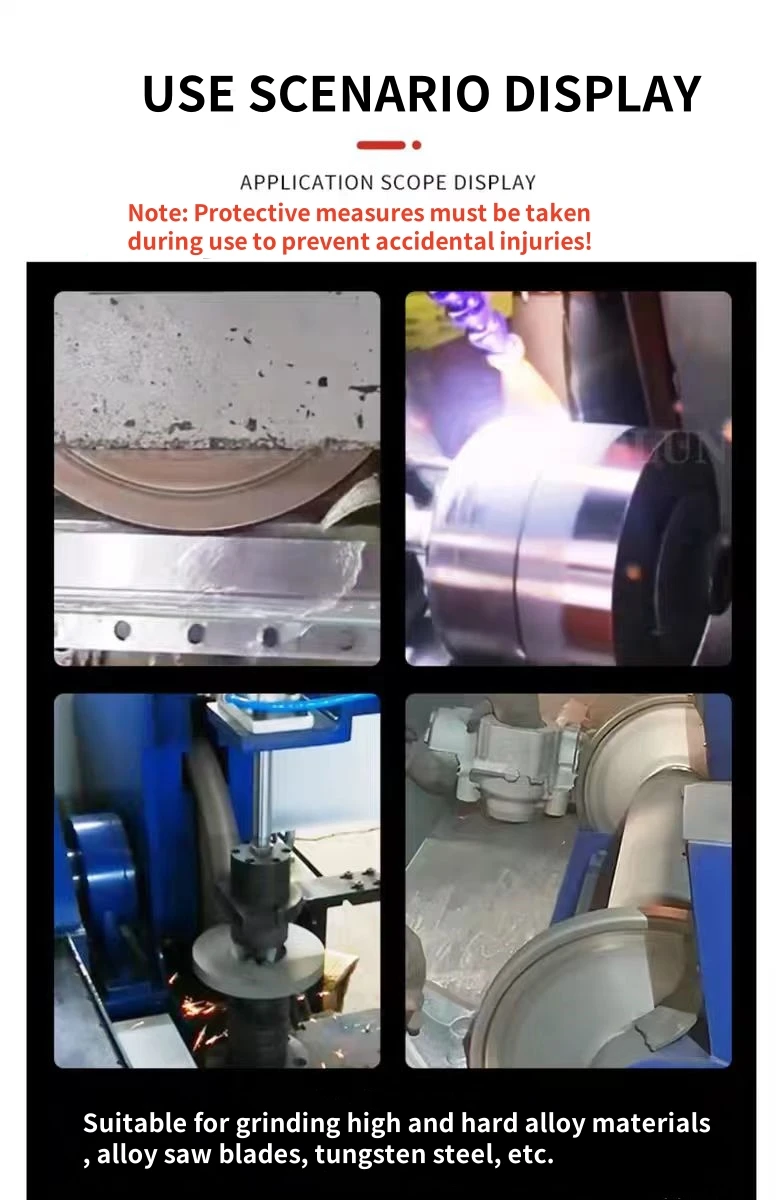 USE SCENARIO DISPLAY

APPLICATION SCOPE DISPLAY

Note: Protective measures must be taken during use to prevent accidental injuries!

Suitable for grinding high and hard alloy materials , alloy saw blades, tungsten steel, etc.