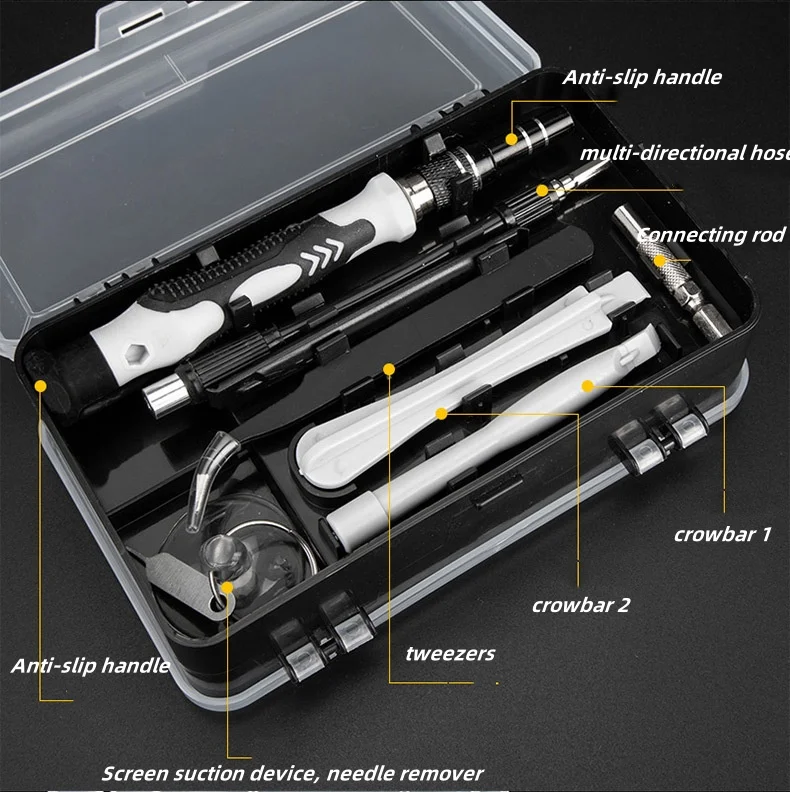 Anti-slip handle

multi-directional hose

Connecting rod

crowbar 1

crowbar 2

tweezers

Anti-slip handle

Screen suction device, needle remover