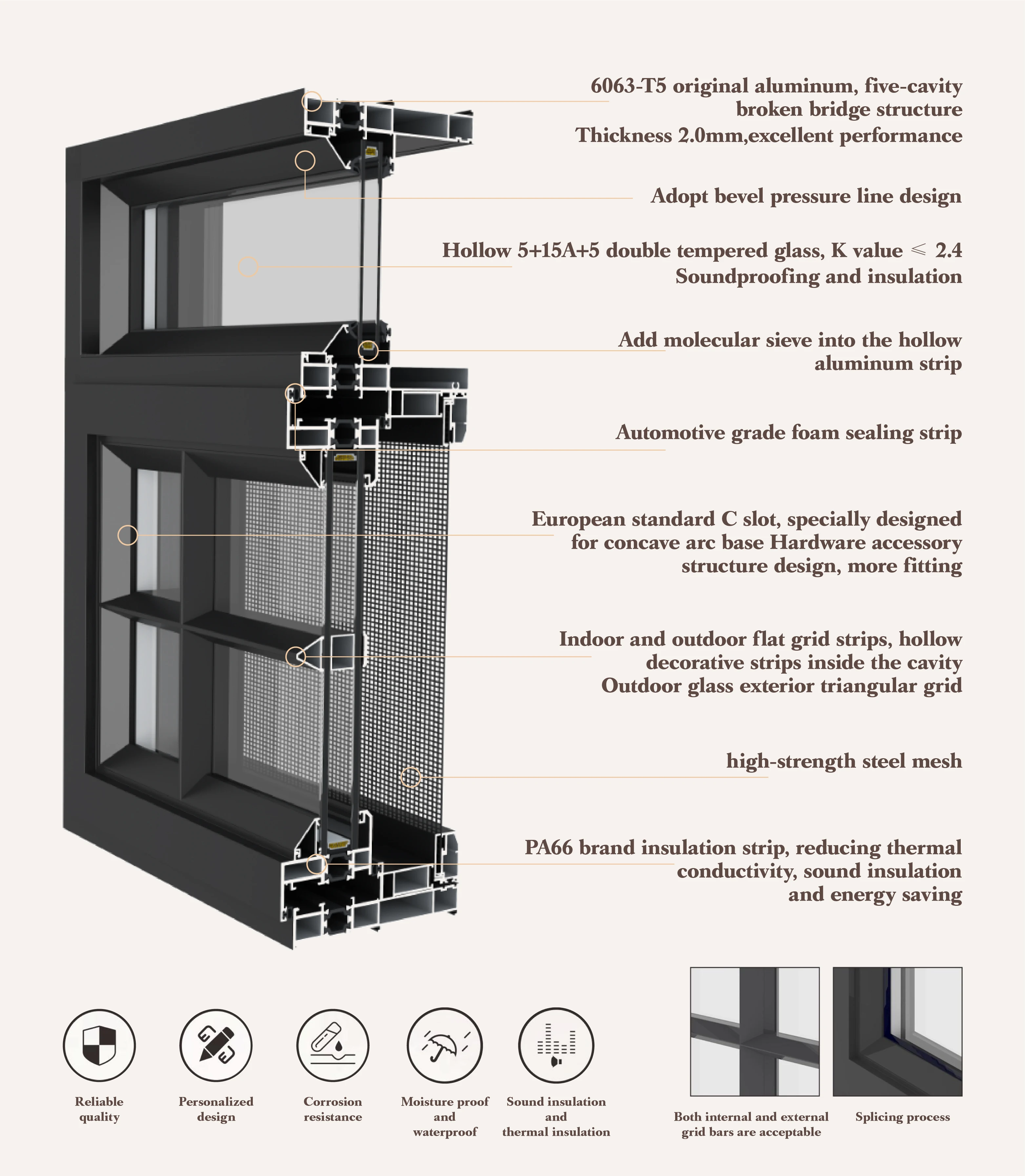 6063-T5 original aluminum, five-cavity broken bridge structure
Thickness 2.0mm,excellent performance

Adopt bevel pressure line design

Hollow 5+15A+5 double tempered glass, K value $\leqslant$ 2.4
Soundproofing and insulation

Add molecular sieve into the hollow aluminum strip

Automotive grade foam sealing strip

European standard C slot, specially designed for concave arc base Hardware accessory structure design, more fitting

Indoor and outdoor flat grid strips, hollow decorative strips inside the cavity
Outdoor glass exterior triangular grid

high-strength steel mesh

PA66 brand insulation strip, reducing thermal conductivity, sound insulation and energy saving

Reliable quality

Personalized design

Corrosion resistance

Moisture proof and waterproof

Sound insulation and thermal insulation

Both internal and external grid bars are acceptable

Splicing process