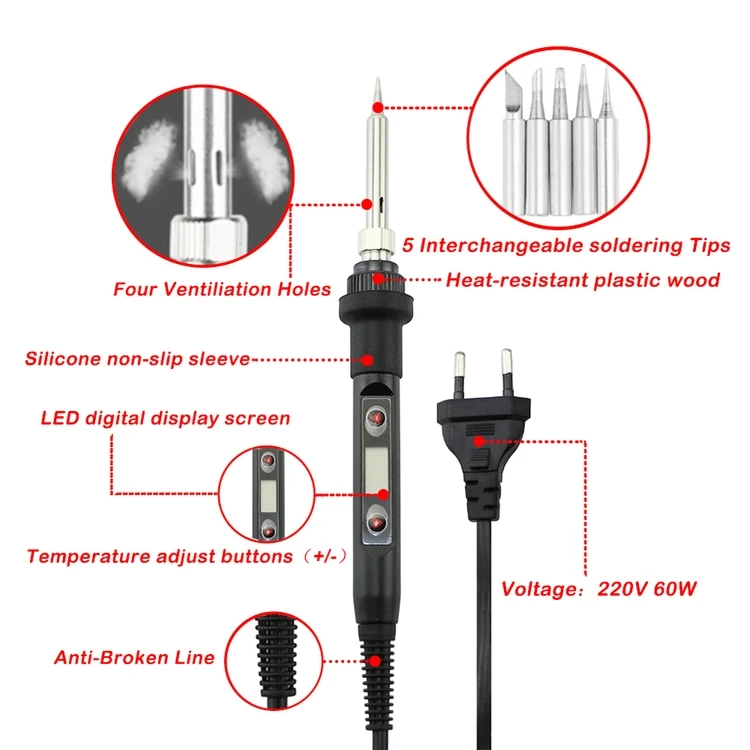 5 Interchangeable soldering Tips

Four Ventiliation Holes

Heat-resistant plastic wood

Silicone non-slip sleeve

LED digital display screen

Temperature adjust buttons（+/-）

Voltage：220V 60W

Anti-Broken Line