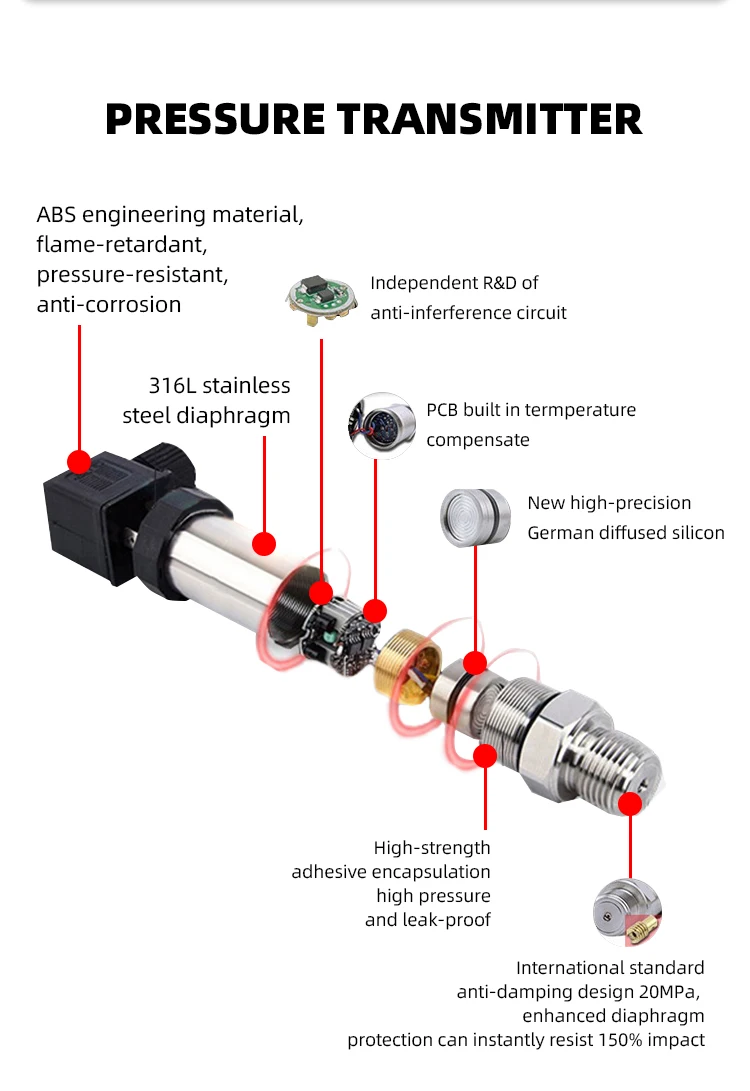 PRESSURE TRANSMITTER

ABS engineering material, flame-retardant, pressure-resistant, anti-corrosion

Independent R&D of anti-inferference circuit

316L stainless steel diaphragm

PCB built in termperature compensate

New high-precision German diffused silicon

High-strength adhesive encapsulation high pressure and leak-proof

International standard anti-damping design 20MPa, enhanced diaphragm protection can instantly resist 150% impact