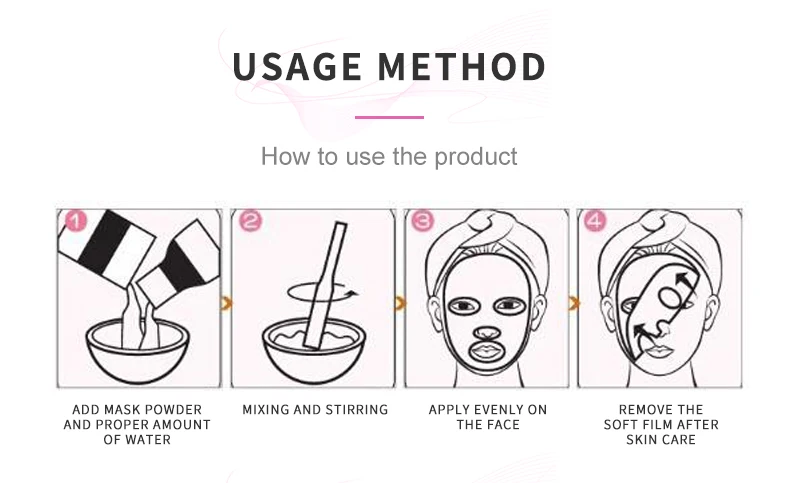 USAGE METHOD

How to use the product

1

ADD MASK POWDER AND PROPER AMOUNT OF WATER

2

MIXING AND STIRRING

3

APPLY EVENLY ON THE FACE

4

REMOVE THE SOFT FILM AFTER SKIN CARE