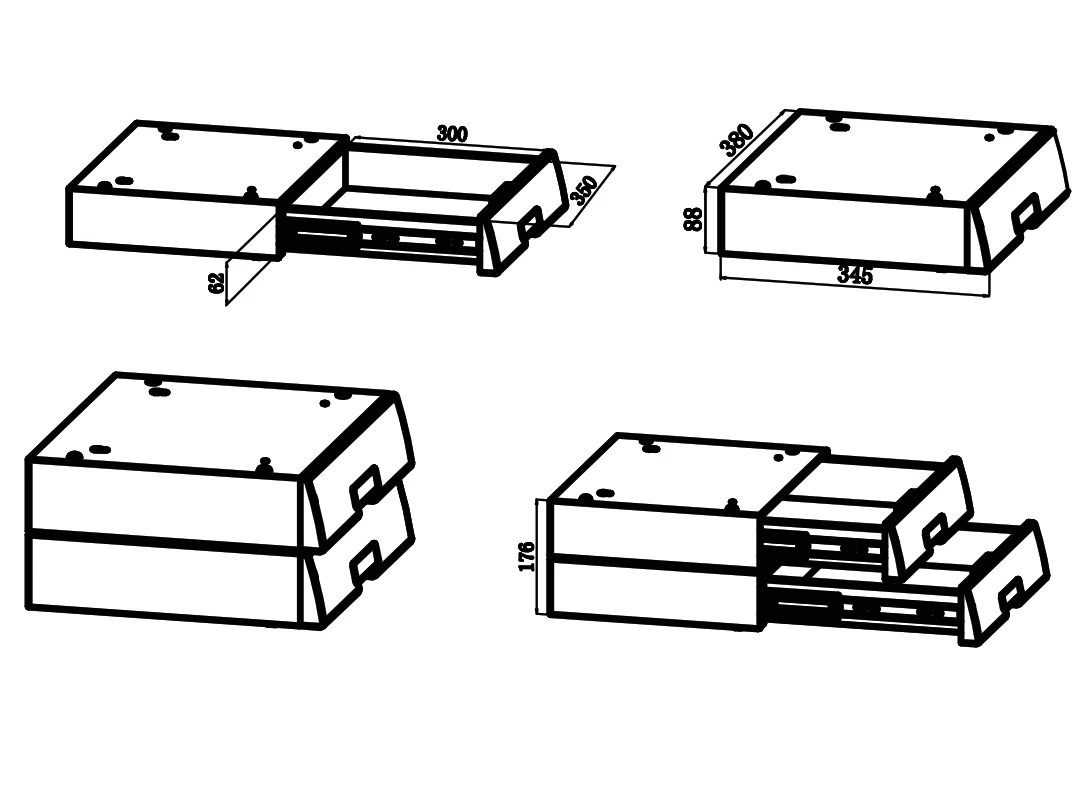 300
350
62
380
88
345
176