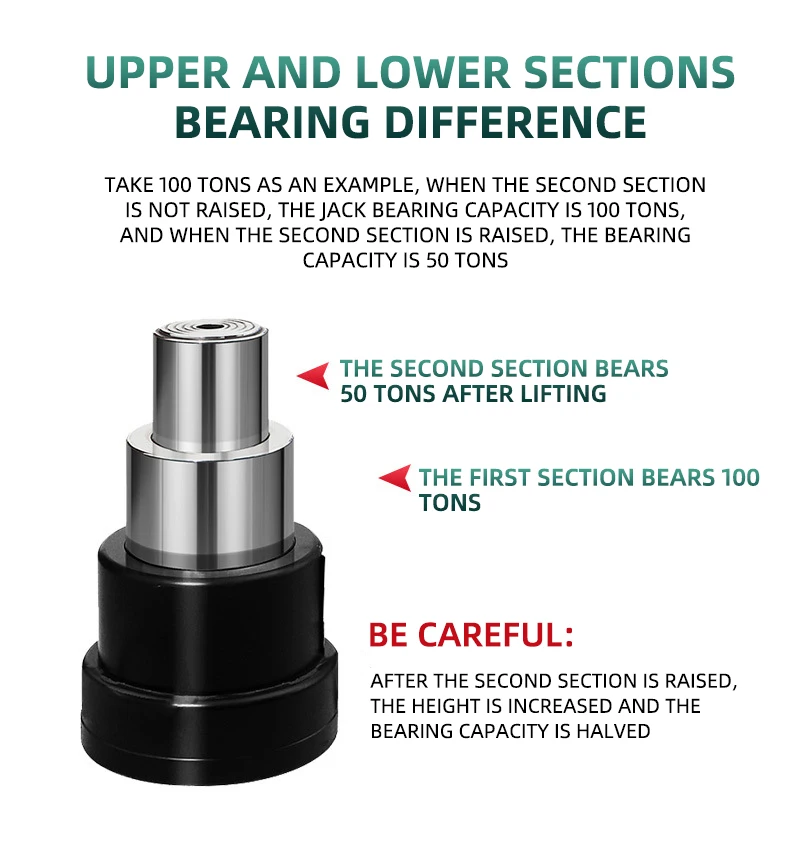 UPPER AND LOWER SECTIONS
BEARING DIFFERENCE

TAKE 100 TONS AS AN EXAMPLE, WHEN THE SECOND SECTION IS NOT RAISED, THE JACK BEARING CAPACITY IS 100 TONS, AND WHEN THE SECOND SECTION IS RAISED, THE BEARING CAPACITY IS 50 TONS

THE SECOND SECTION BEARS 50 TONS AFTER LIFTING

THE FIRST SECTION BEARS 100 TONS

BE CAREFUL:

AFTER THE SECOND SECTION IS RAISED, THE HEIGHT IS INCREASED AND THE BEARING CAPACITY IS HALVED