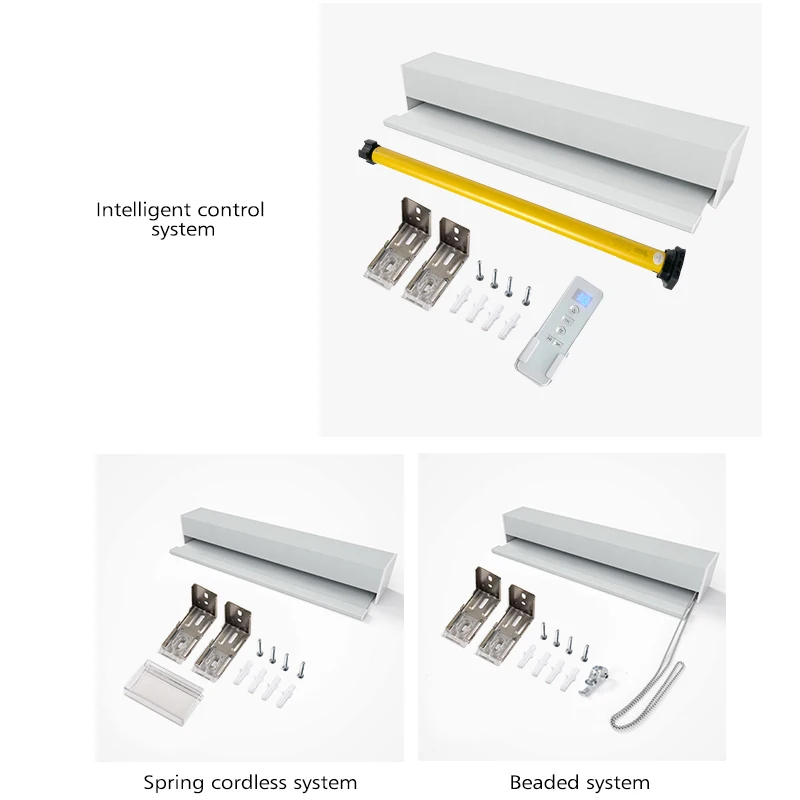 Intelligent control system

Spring cordless system

Beaded system