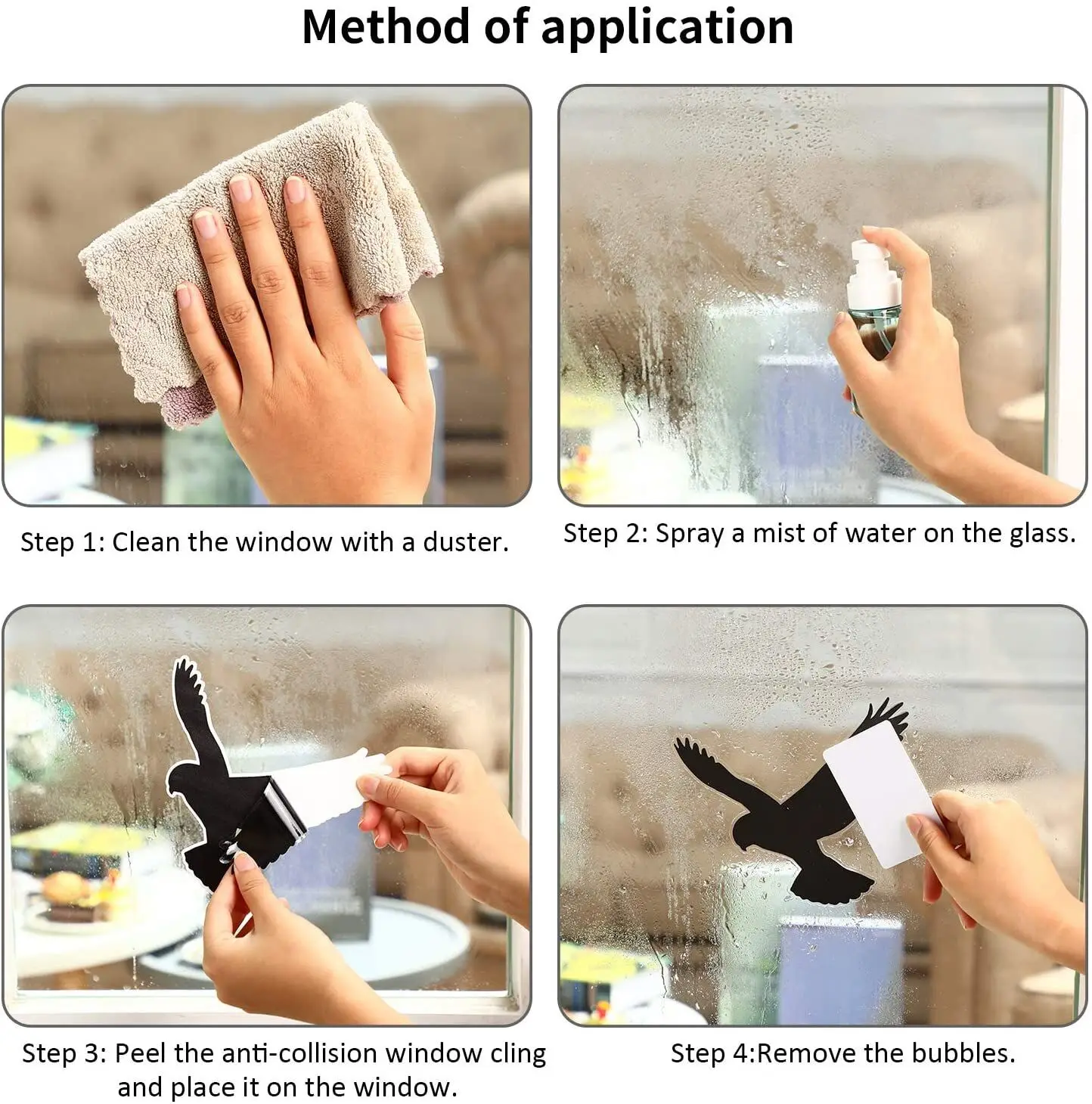 Method of application

Step 1: Clean the window with a duster.

Step 2: Spray a mist of water on the glass.

Step 3: Peel the anti-collision window cling and place it on the window.

Step 4:Remove the bubbles.