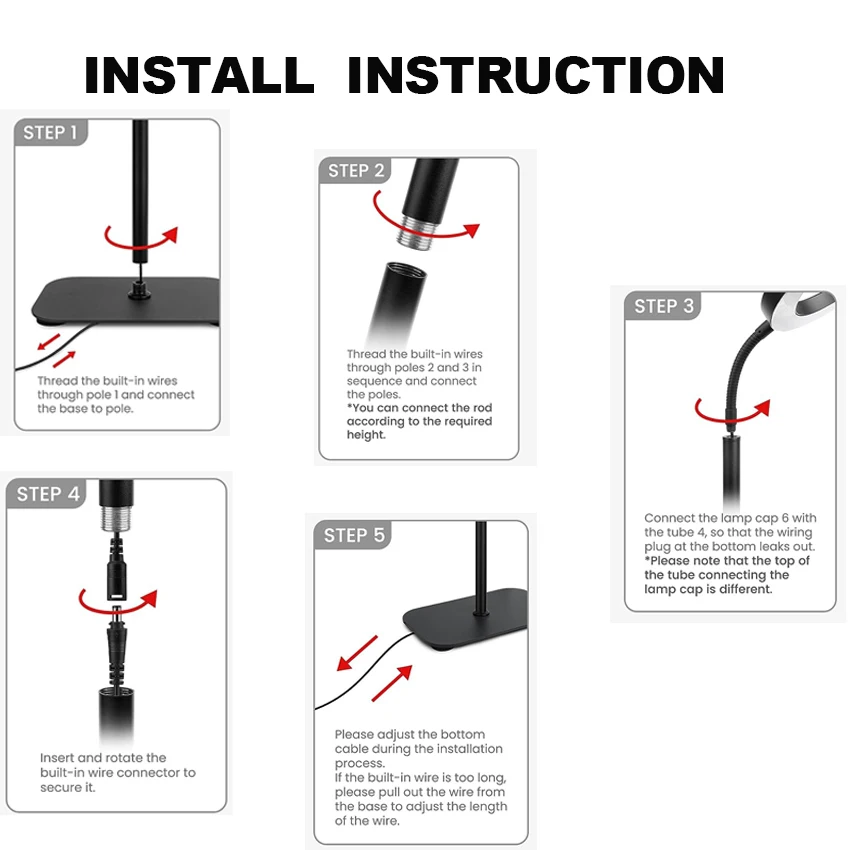 INSTALL INSTRUCTION

STEP 1

Thread the built-in wires through pole 1 and connect the base to pole.

STEP 2

Thread the built-in wires through poles 2 and 3 in sequence and connect the poles.
*You can connect the rod according to the required height.

STEP 3

Connect the lamp cap 6 with the tube 4, so that the wiring plug at the bottom leaks out.
*Please note that the top of the tube connecting the lamp cap is different.

STEP 4

Insert and rotate the built-in wire connector to secure it.

STEP 5

Please adjust the bottom cable during the installation process.
If the built-in wire is too long, please pull out the wire from the base to adjust the length of the wire.