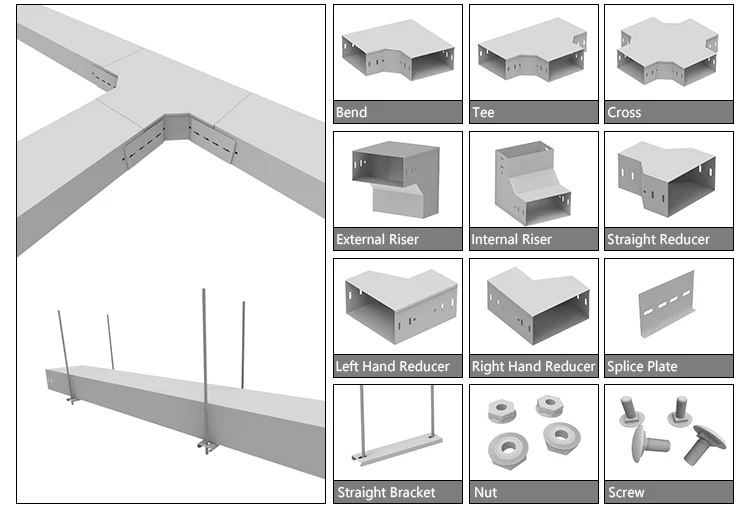 Bend
Tee
Cross
External Riser
Internal Riser
Straight Reducer
Left Hand Reducer
Right Hand Reducer
Splice Plate
Straight Bracket
Nut
Screw