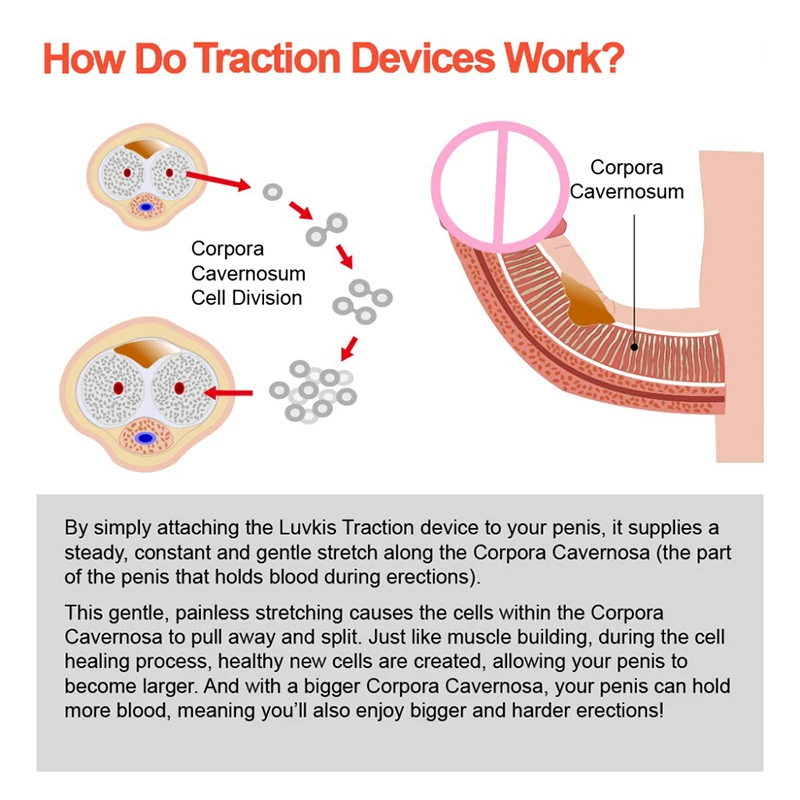 How Do Traction Devices Work?

Corpora Cavernosum Cell Division

Corpora Cavernosum

By simply attaching the Luvkis Traction device to your penis, it supplies a steady, constant and gentle stretch along the Corpora Cavernosa (the part of the penis that holds blood during erections).

This gentle, painless stretching causes the cells within the Corpora Cavernosa to pull away and split. Just like muscle building, during the cell healing process, healthy new cells are created, allowing your penis to become larger. And with a bigger Corpora Cavernosa, your penis can hold more blood, meaning you'll also enjoy bigger and harder erections!