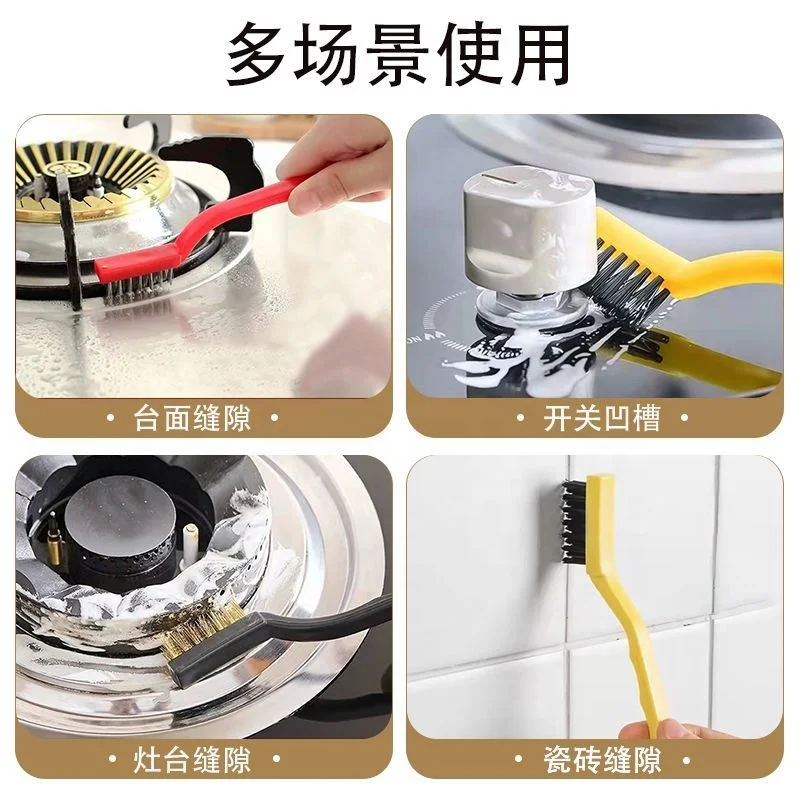 多场景使用

· 台面缝隙 ·

· 开关凹槽 ·

· 灶台缝隙 ·

· 瓷砖缝隙 ·