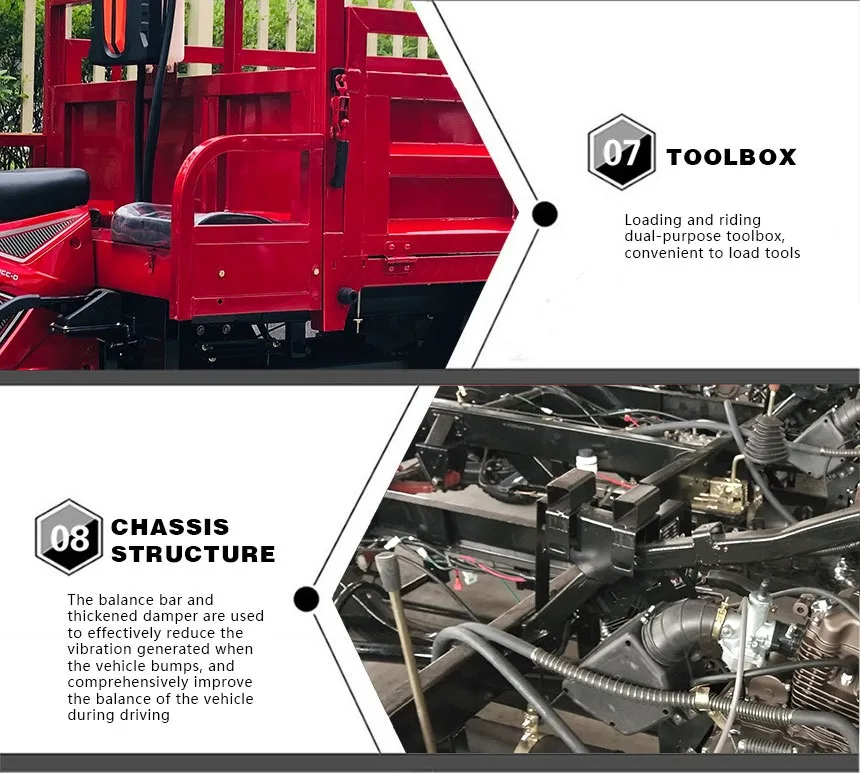 07 TOOLBOX

Loading and riding dual-purpose toolbox, convenient to load tools

08 CHASSIS STRUCTURE

The balance bar and thickened damper are used to effectively reduce the vibration generated when the vehicle bumps, and comprehensively improve the balance of the vehicle during driving