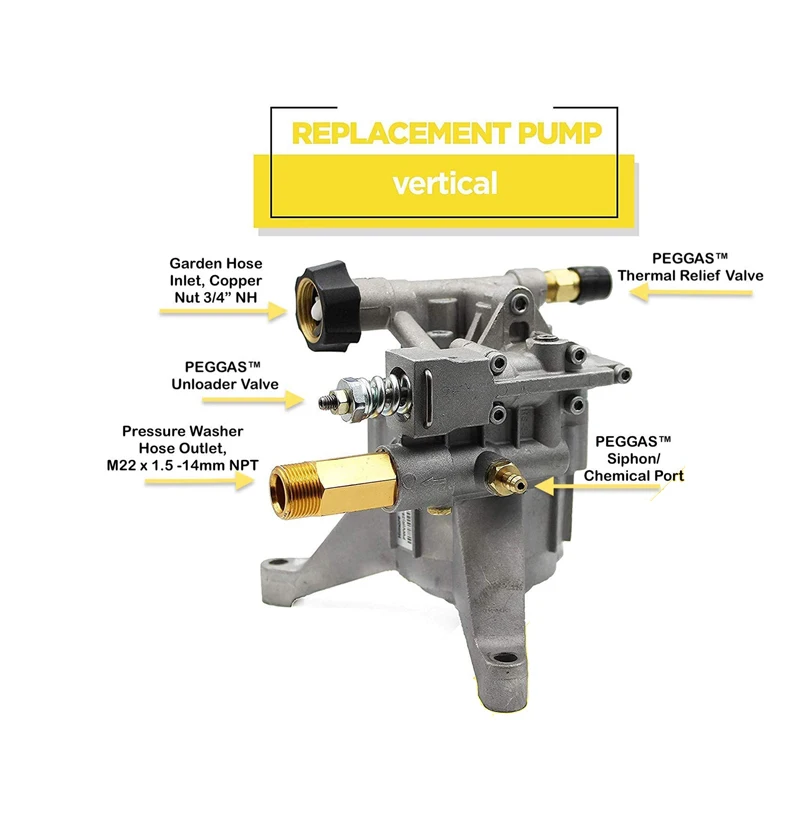 REPLACEMENT PUMP
vertical

Garden Hose Inlet, Copper Nut 3/4" NH

PEGGAS™ Thermal Relief Valve

PEGGAS™ Unloader Valve

Pressure Washer Hose Outlet, M22 x 1.5 -14mm NPT

PEGGAS™ Siphon/ Chemical Port