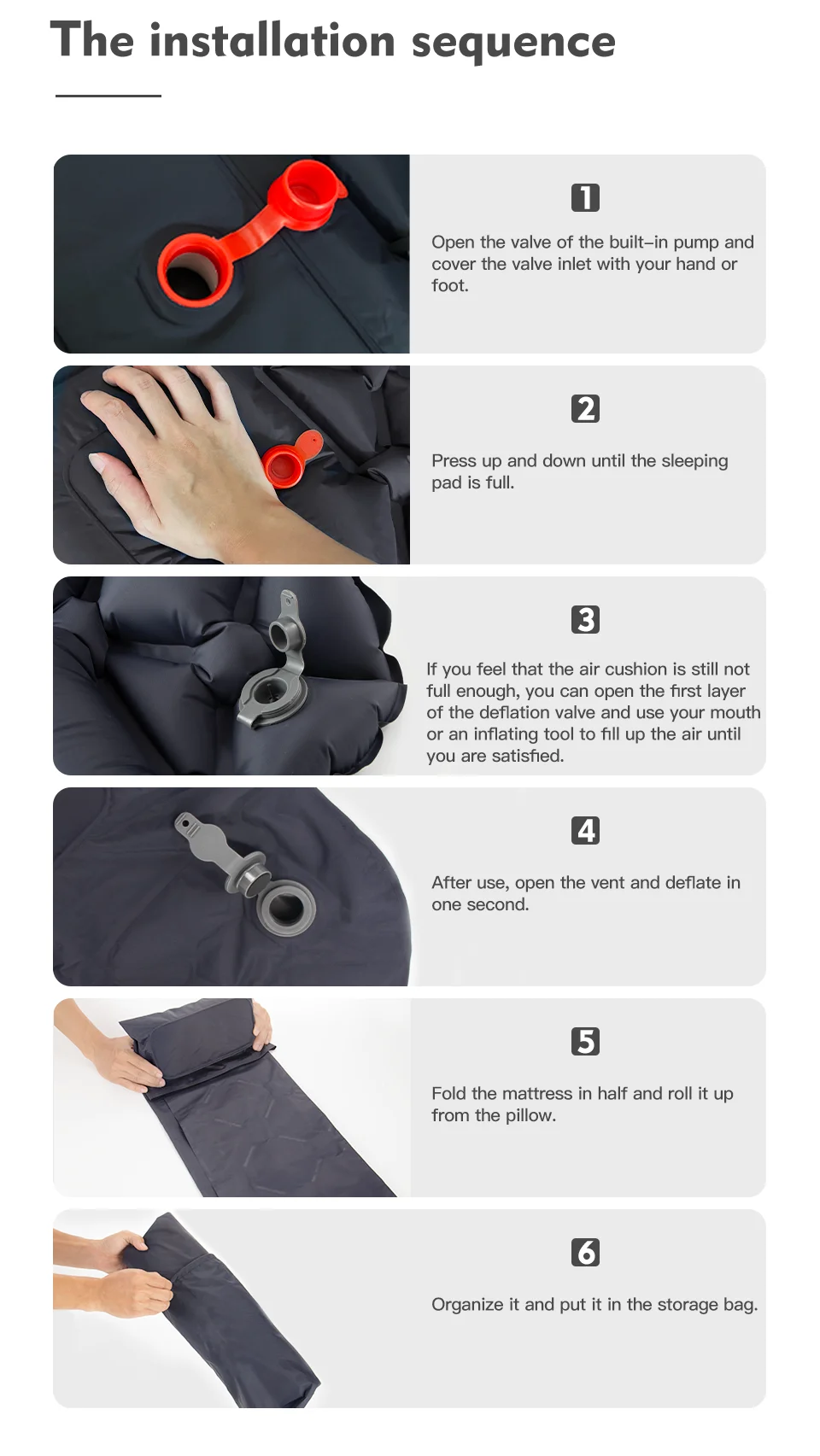 The installation sequence

1

Open the valve of the built–in pump and cover the valve inlet with your hand or foot.

2

Press up and down until the sleeping pad is full.

3

If you feel that the air cushion is still not full enough, you can open the first layer of the deflation valve and use your mouth or an inflating tool to fill up the air until you are satisfied.

4

After use, open the vent and deflate in one second.

5

Fold the mattress in half and roll it up from the pillow.

6

Organize it and put it in the storage bag.