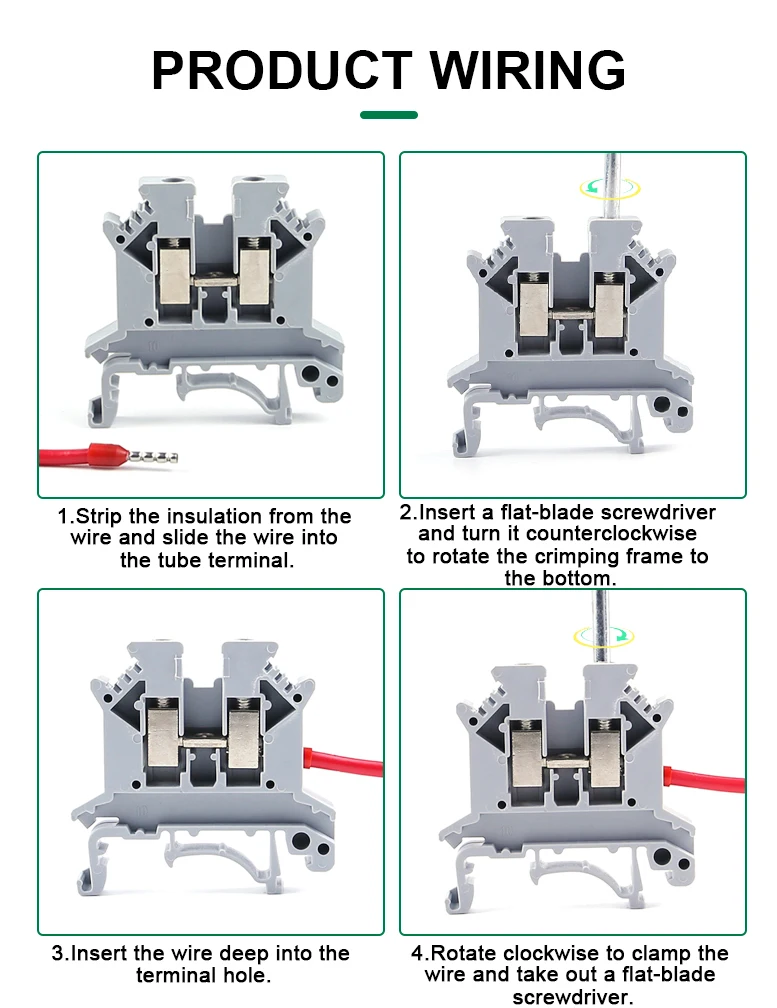 PRODUCT WIRING

1.Strip the insulation from the wire and slide the wire into the tube terminal.

2.Insert a flat-blade screwdriver and turn it counterclockwise to rotate the crimping frame to the bottom.

3.Insert the wire deep into the terminal hole.

4.Rotate clockwise to clamp the wire and take out a flat-blade screwdriver.