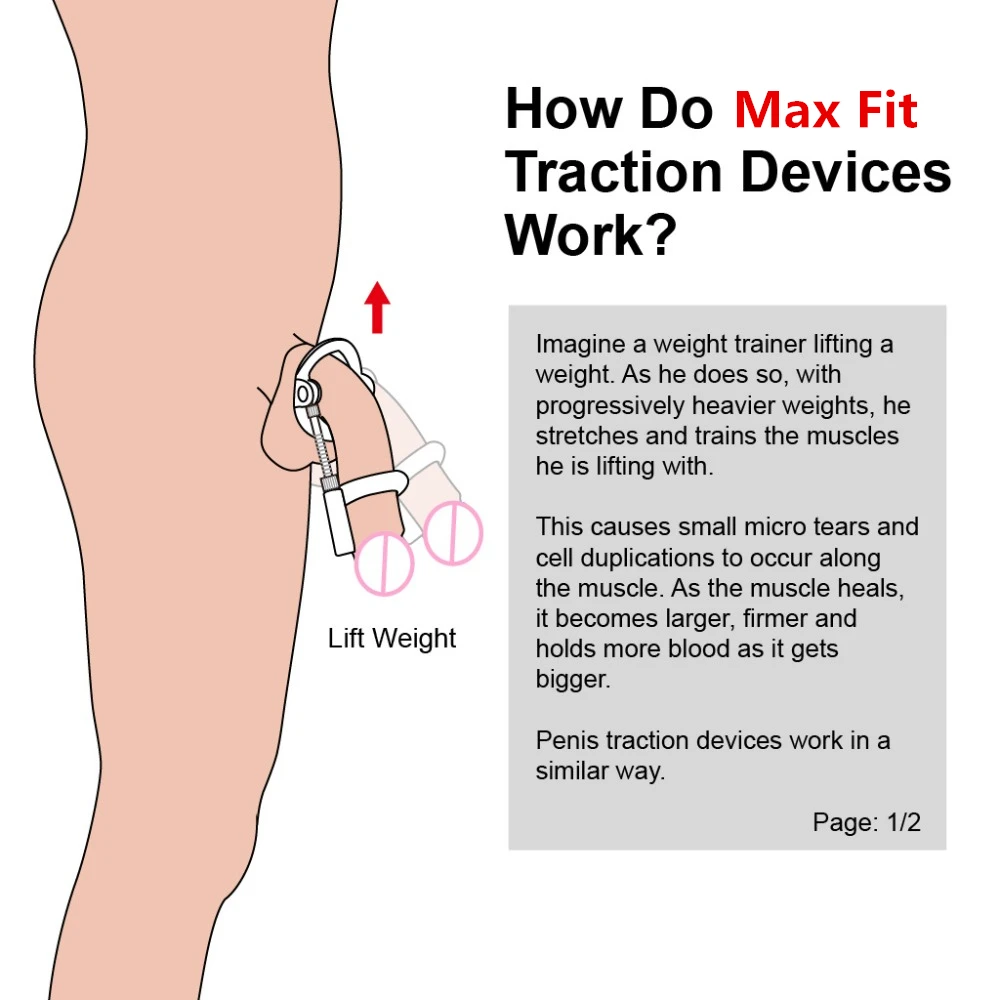 How Do Max Fit Traction Devices Work?

Lift Weight

Imagine a weight trainer lifting a weight. As he does so, with progressively heavier weights, he stretches and trains the muscles he is lifting with.

This causes small micro tears and cell duplications to occur along the muscle. As the muscle heals, it becomes larger, firmer and holds more blood as it gets bigger.

Penis traction devices work in a similar way.

Page: 1/2