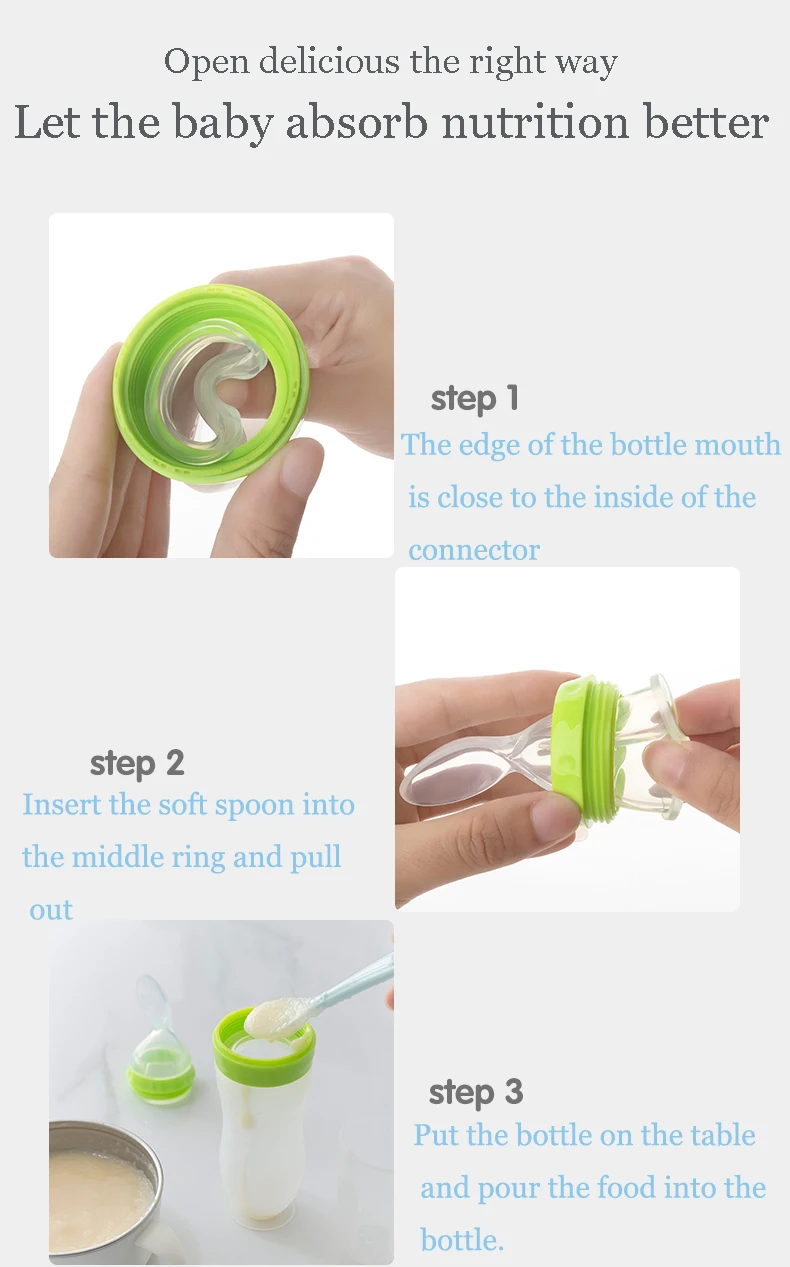 Open delicious the right way

Let the baby absorb nutrition better

step 1

The edge of the bottle mouth is close to the inside of the connector

step 2

Insert the soft spoon into the middle ring and pull out

step 3

Put the bottle on the table and pour the food into the bottle.