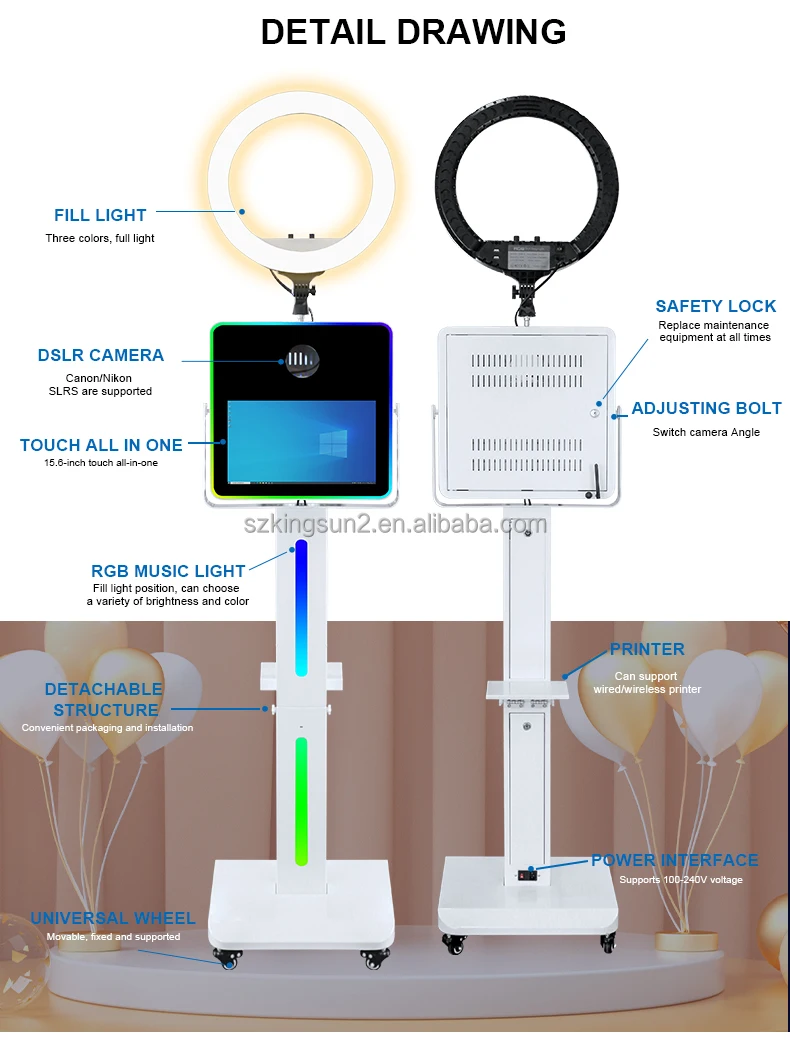 DETAIL DRAWING

FILL LIGHT
Three colors, full light

DSLR CAMERA
Canon/Nikon
SLRS are supported

TOUCH ALL IN ONE
15.6-inch touch all-in-one

RGB MUSIC LIGHT
Fill light position, can choose a variety of brightness and color

DETACHABLE STRUCTURE
Convenient packaging and installation

UNIVERSAL WHEEL
Movable, fixed and supported

SAFETY LOCK
Replace maintenance equipment at all times

ADJUSTING BOLT
Switch camera Angle

szkingsun2.en.alibaba.com

PRINTER
Can support wired/wireless printer

POWER INTERFACE
Supports 100-240V voltage