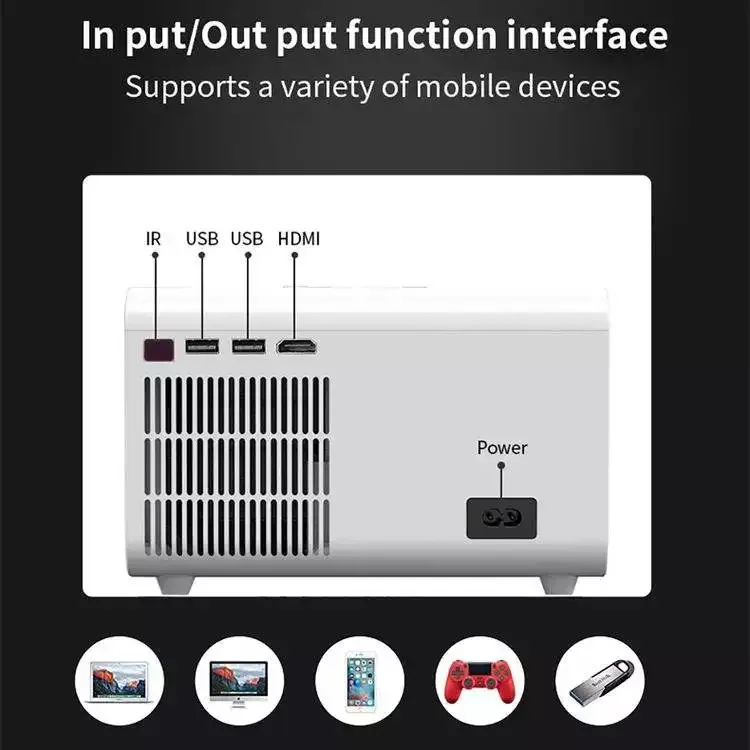 In put/Out put function interface
Supports a variety of mobile devices

IR USB USB HDMI

Power

SanDisk