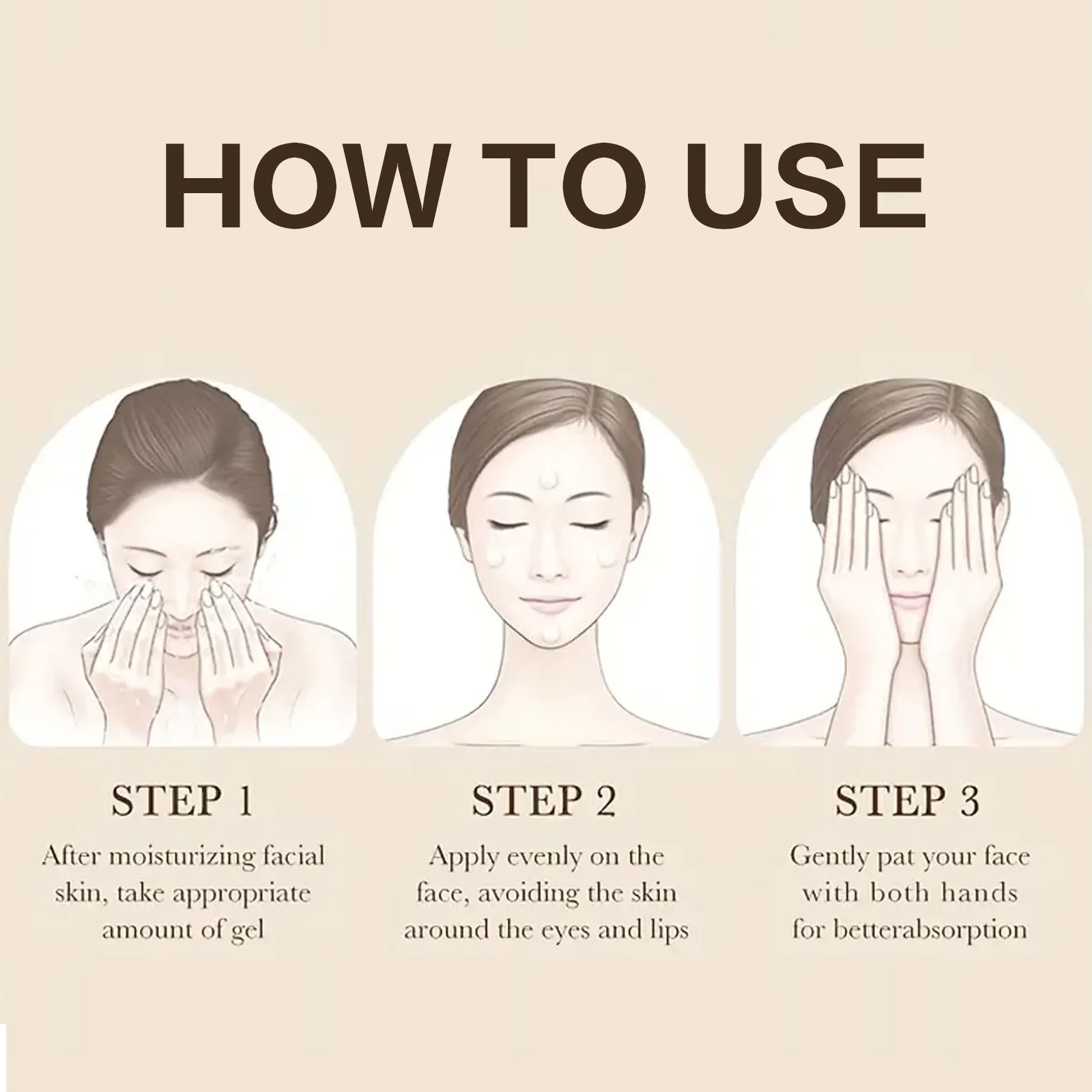 HOW TO USE

STEP 1
After moisturizing facial skin, take appropriate amount of gel

STEP 2
Apply evenly on the face, avoiding the skin around the eyes and lips

STEP 3
Gently pat your face with both hands for betterabsorption