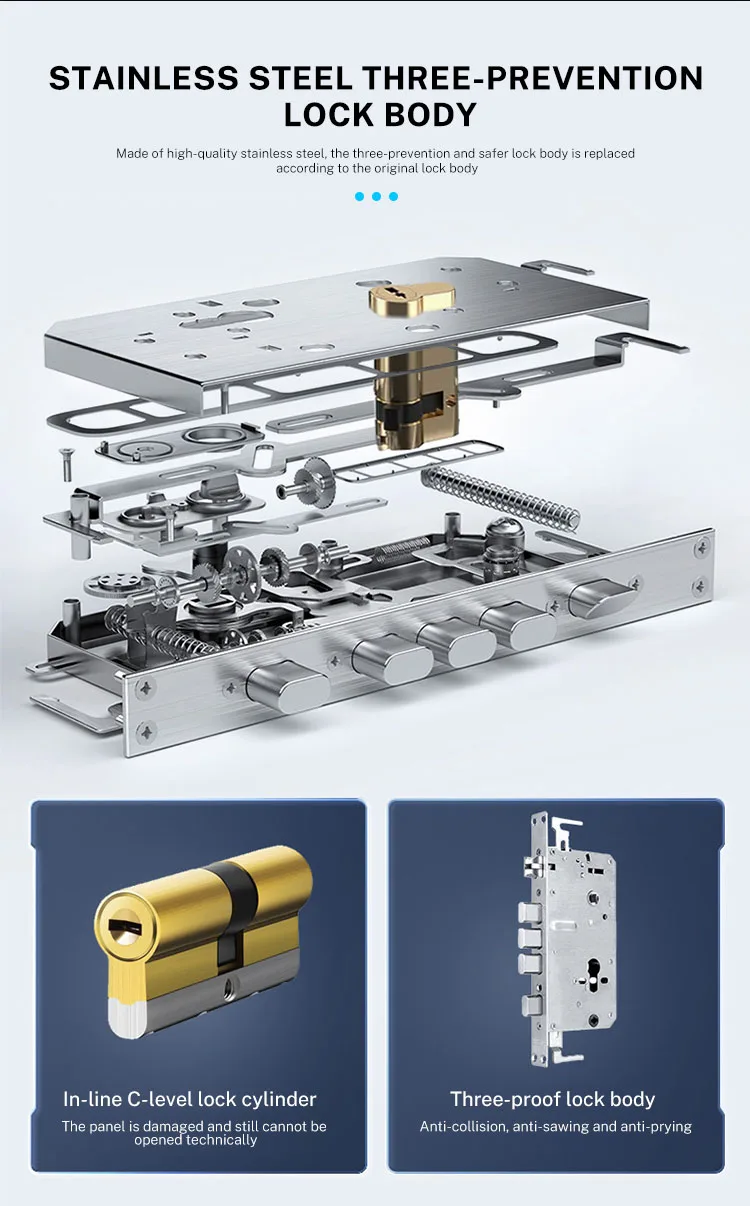 STAINLESS STEEL THREE-PREVENTION LOCK BODY

Made of high-quality stainless steel, the three-prevention and safer lock body is replaced according to the original lock body

In-line C-level lock cylinder

The panel is damaged and still cannot be opened technically

Three-proof lock body

Anti-collision, anti-sawing and anti-prying