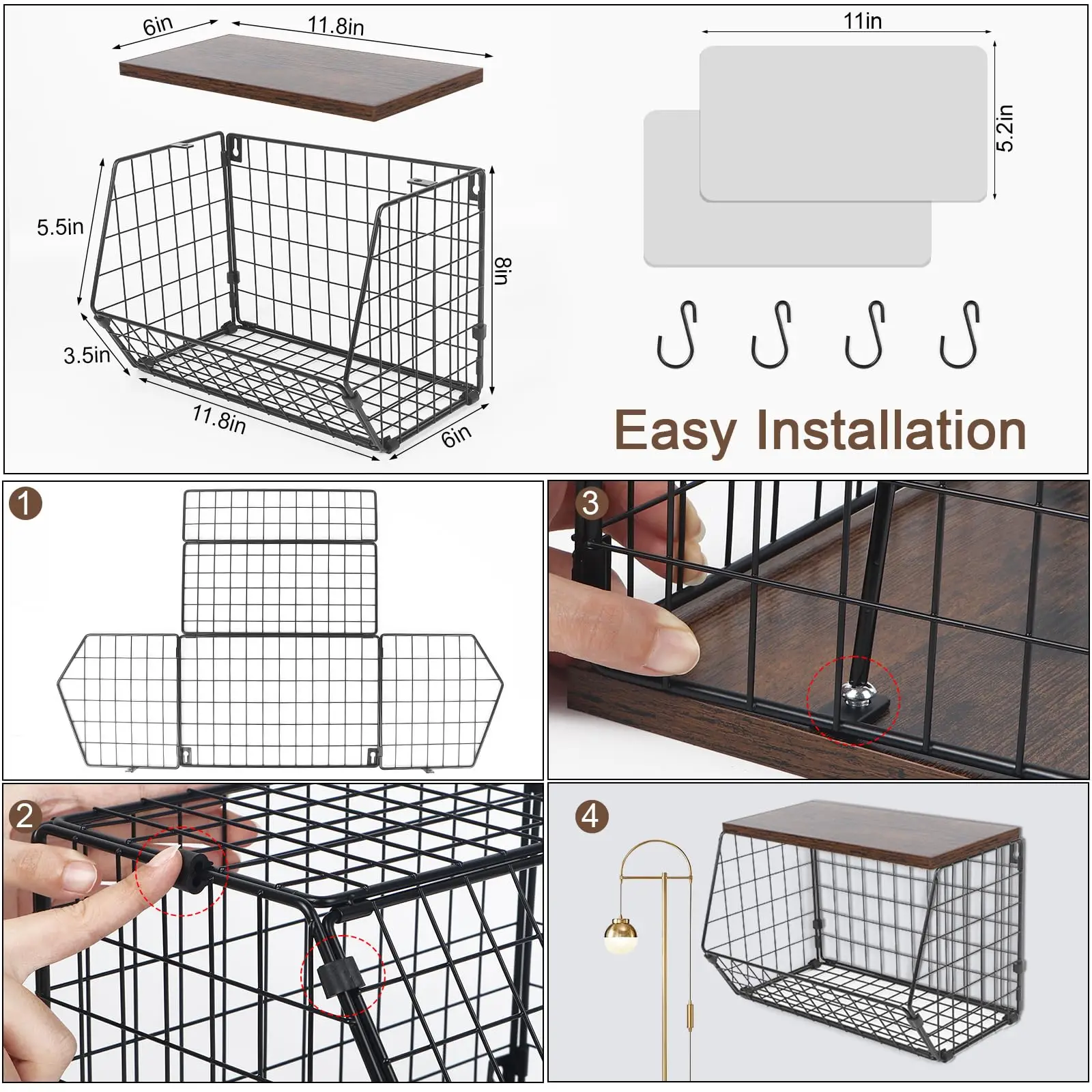 6in
11.8in
5.5in
8in
3.5in
11.8in
6in

11in
5.2in

Easy Installation

1
3
2
4