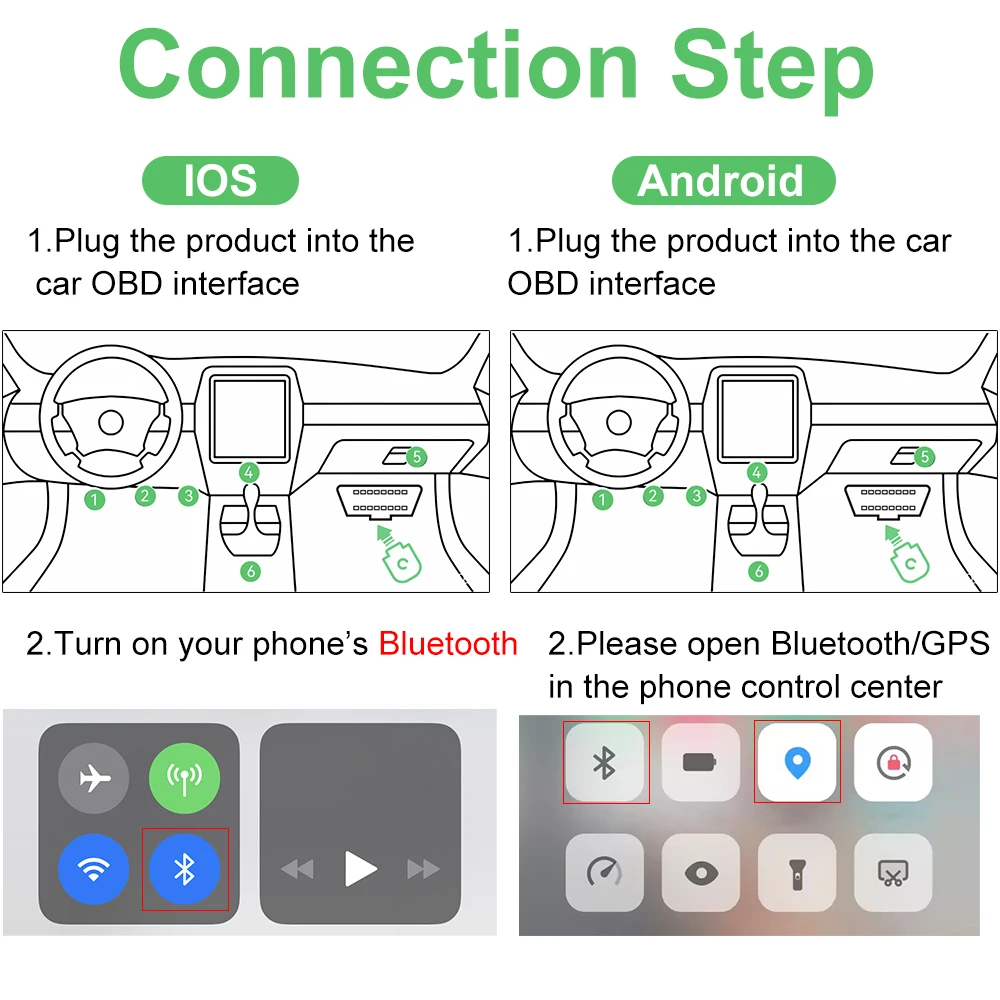 Connection Step

IOS

1.Plug the product into the car OBD interface

1 2 3 4 5 6

C

2.Turn on your phone's Bluetooth

Android

1.Plug the product into the car OBD interface

1 2 3 4 5 6

C

2.Please open Bluetooth/GPS in the phone control center