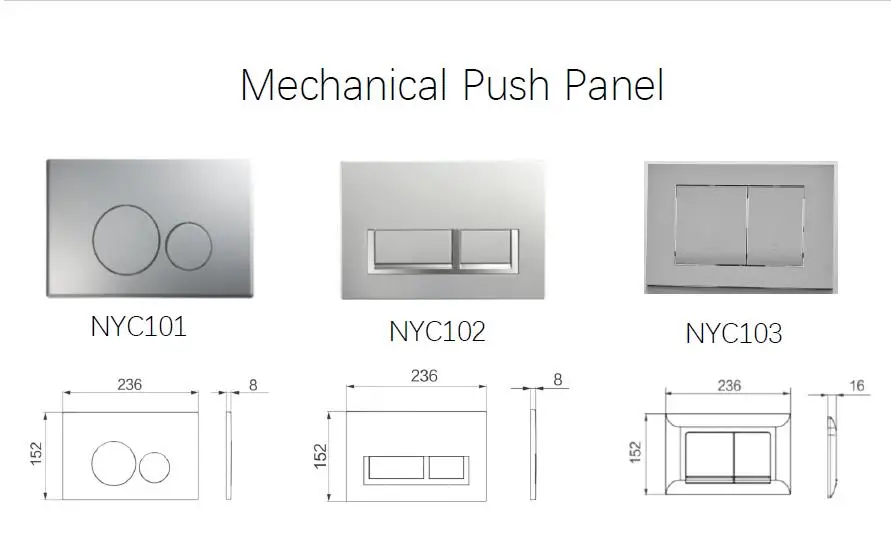 Mechanical Push Panel

NYC101

NYC102

NYC103

236
8
152

236
8
152

236
16
152