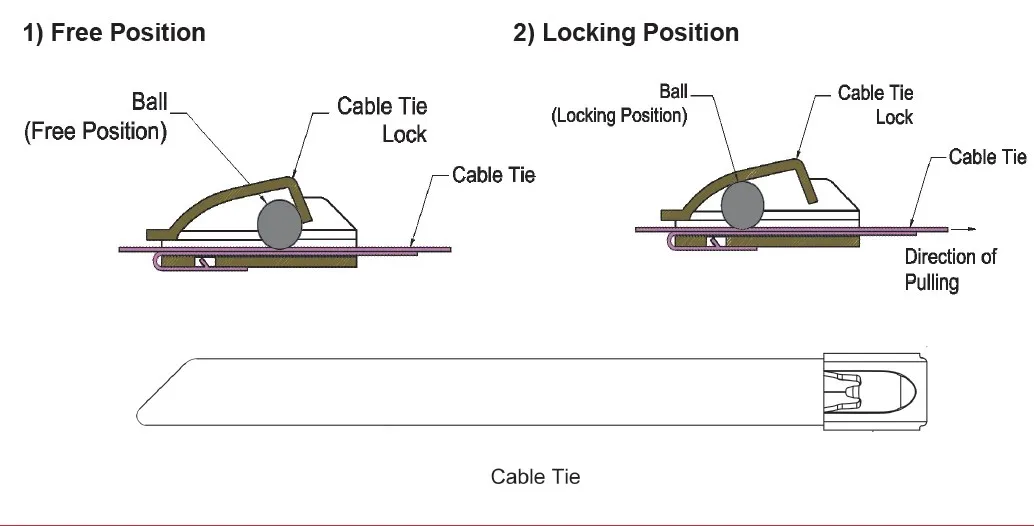 1) Free Position

Ball
(Free Position)

Cable Tie
Lock

Cable Tie

2) Locking Position

Ball
(Locking Position)

Cable Tie
Lock

Cable Tie

Direction of
Pulling

Cable Tie