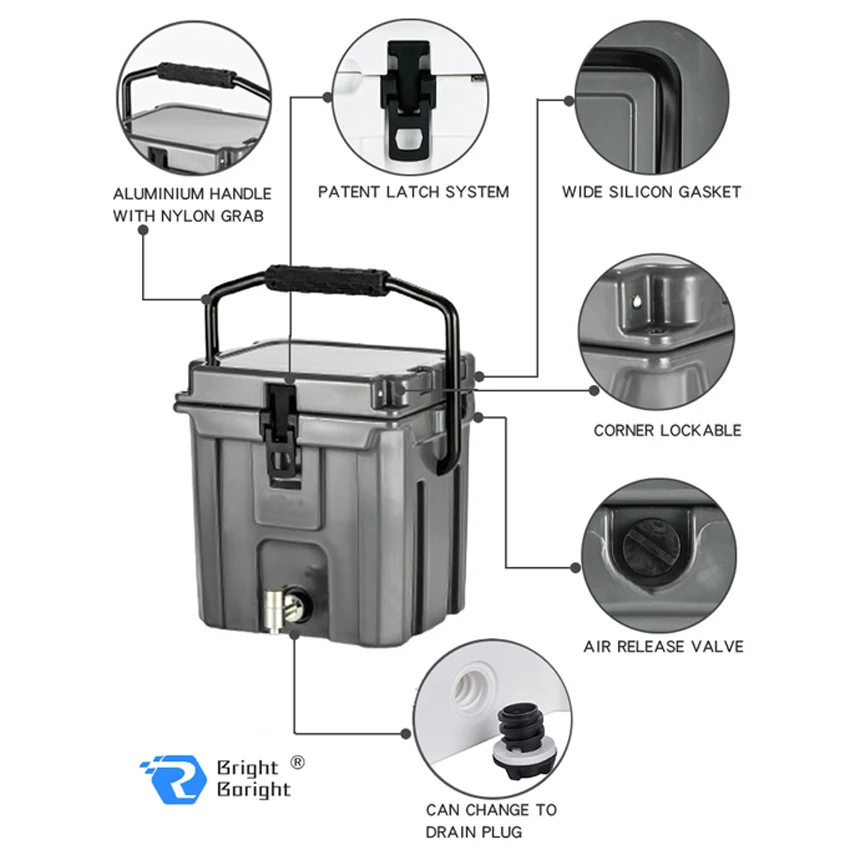 ALUMINIUM HANDLE WITH NYLON GRAB

PATENT LATCH SYSTEM

WIDE SILICON GASKET

CORNER LOCKABLE

AIR RELEASE VALVE

CAN CHANGE TO DRAIN PLUG

Bright Boright ®