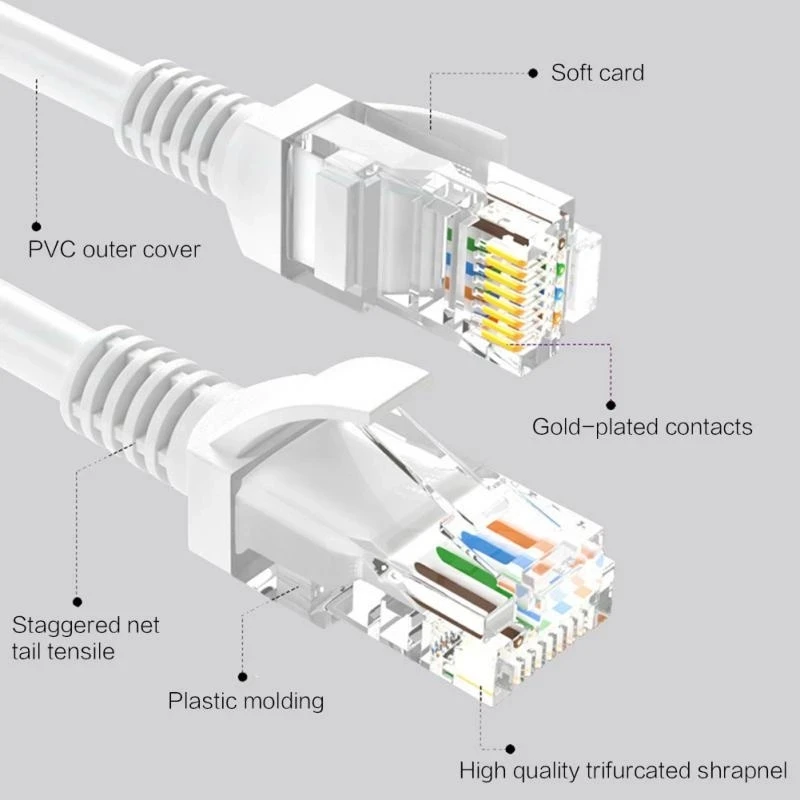 Soft card

PVC outer cover

Gold-plated contacts

Staggered net tail tensile

Plastic molding

High quality trifurcated shrapnel