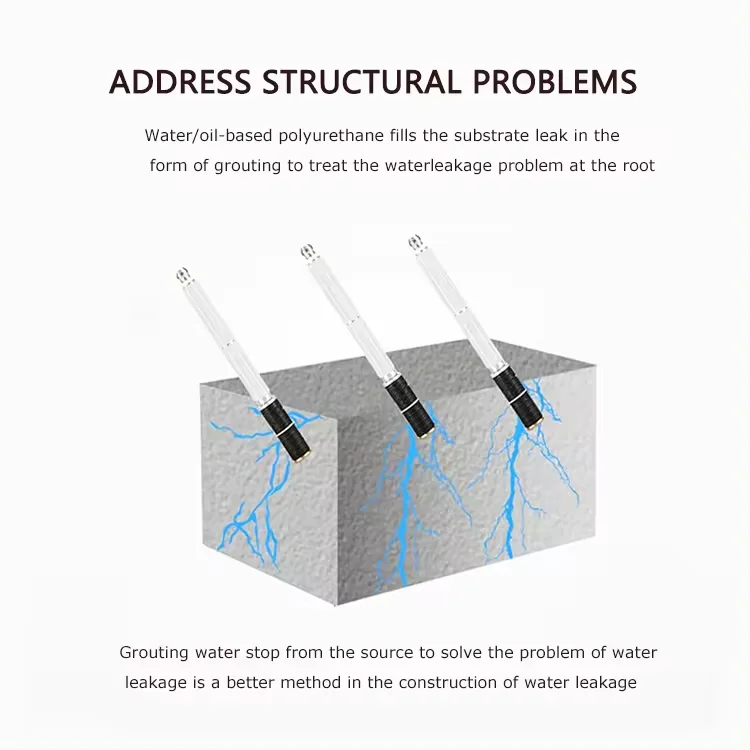 ADDRESS STRUCTURAL PROBLEMS

Water/oil-based polyurethane fills the substrate leak in the form of grouting to treat the waterleakage problem at the root

Grouting water stop from the source to solve the problem of water leakage is a better method in the construction of water leakage