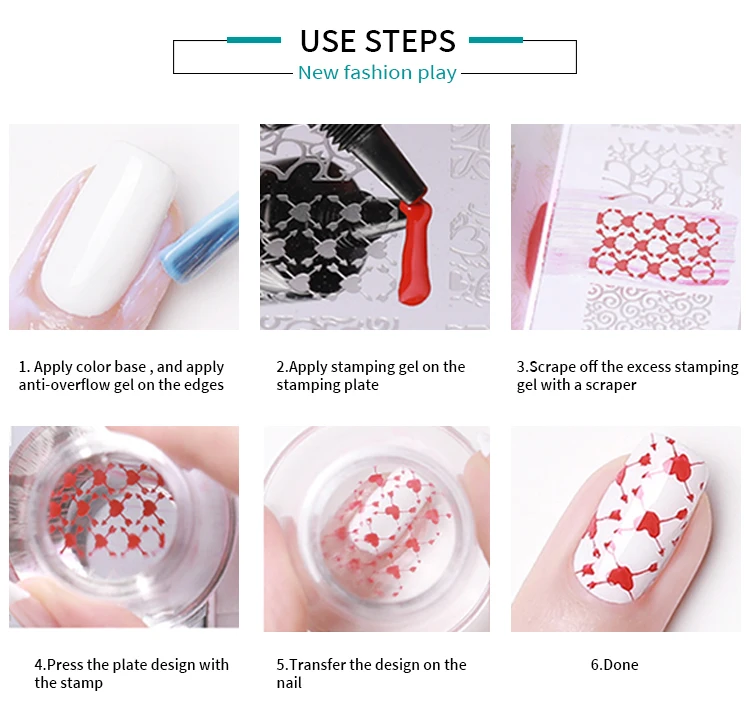 USE STEPS
New fashion play

1. Apply color base , and apply anti-overflow gel on the edges

2.Apply stamping gel on the stamping plate

3.Scrape off the excess stamping gel with a scraper

4.Press the plate design with the stamp

5.Transfer the design on the nail

6.Done