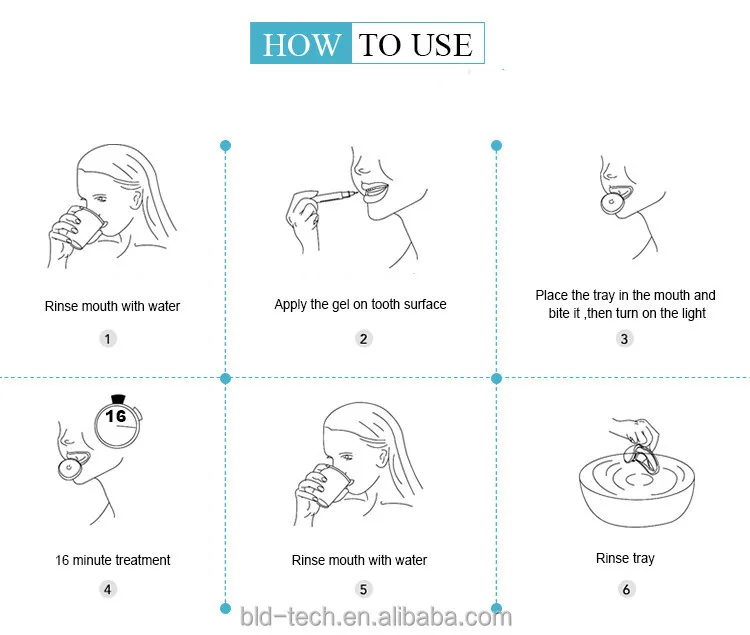 HOW TO USE

Rinse mouth with water

1

Apply the gel on tooth surface

2

Place the tray in the mouth and bite it ,then turn on the light

3

16

16 minute treatment

4

Rinse mouth with water

5

Rinse tray

6

bld-tech.en.alibaba.com