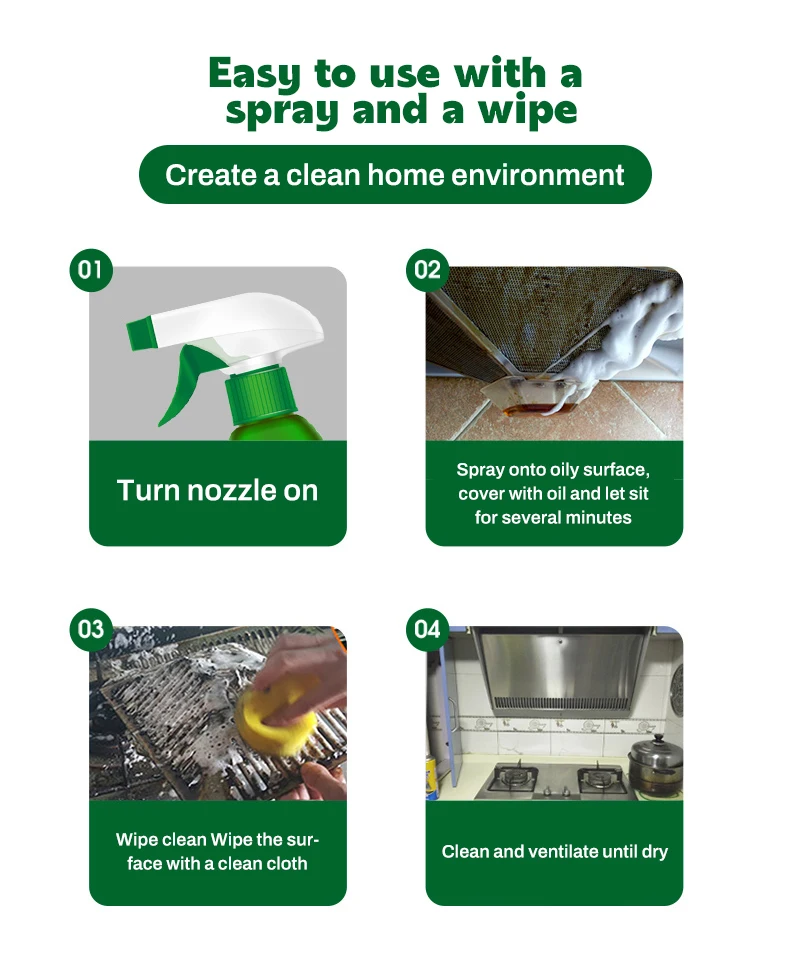 Easy to use with a spray and a wipe

Create a clean home environment

01

Turn nozzle on

02

Spray onto oily surface, cover with oil and let sit for several minutes

03

Wipe clean Wipe the surface with a clean cloth

04

Clean and ventilate until dry