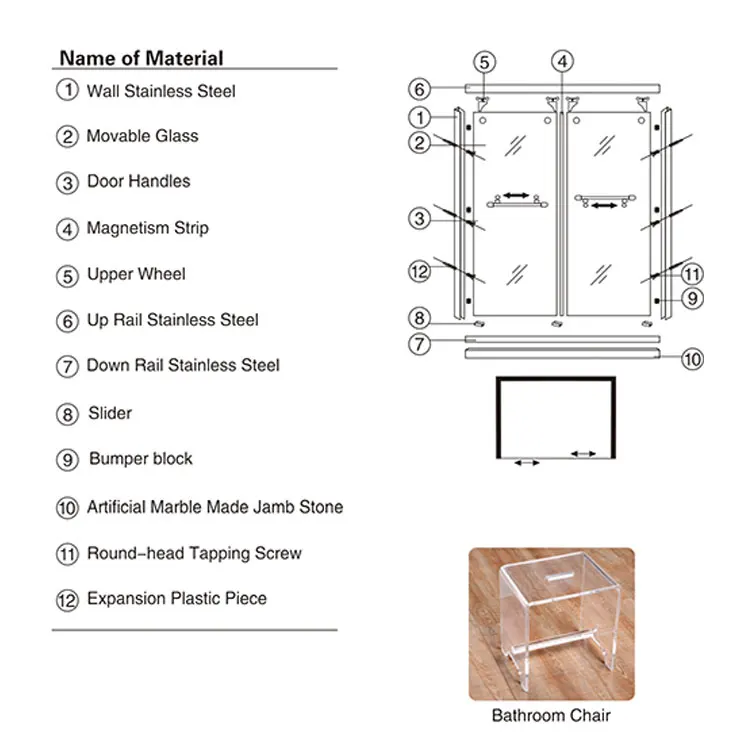 Name of Material

① Wall Stainless Steel

② Movable Glass

③ Door Handles

④ Magnetism Strip

⑤ Upper Wheel

⑥ Up Rail Stainless Steel

⑦ Down Rail Stainless Steel

⑧ Slider

⑨ Bumper block

⑩ Artificial Marble Made Jamb Stone

⑪ Round-head Tapping Screw

⑫ Expansion Plastic Piece

5 4 6 1 2 3 12 11 9 8 7 10

Bathroom Chair