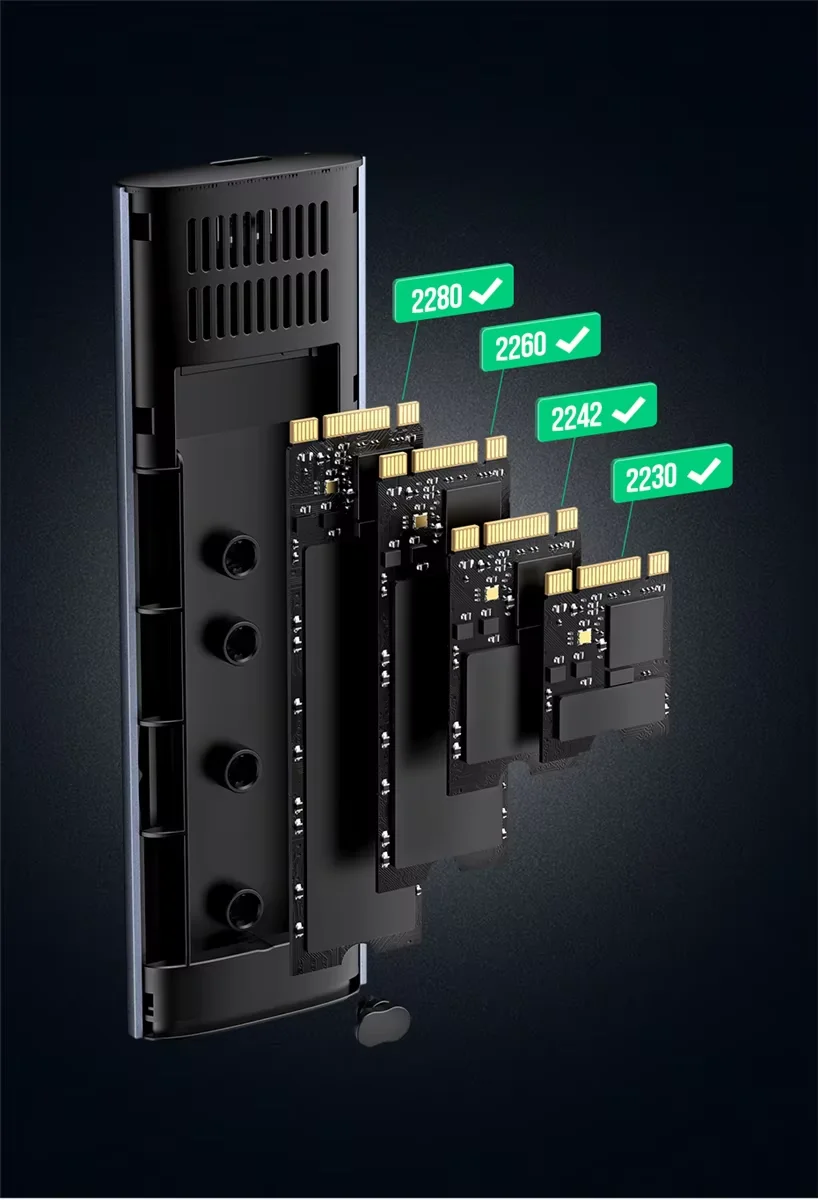 2280 ✓
2260 ✓
2242 ✓
2230 ✓