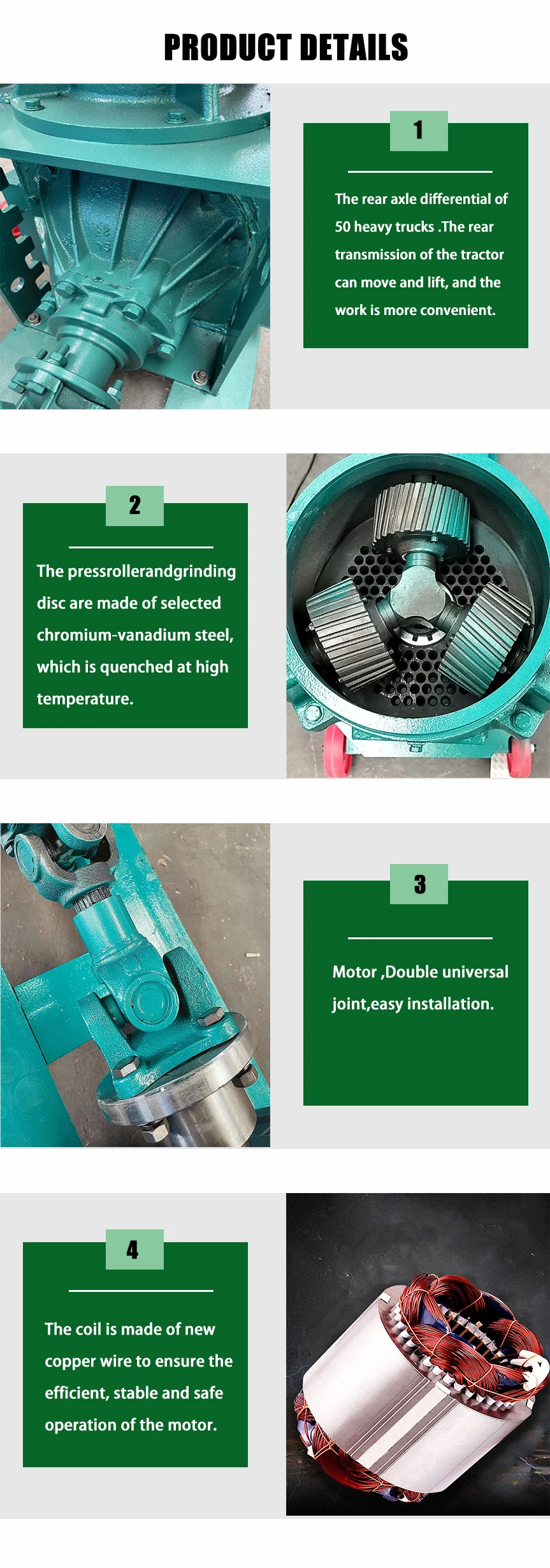 PRODUCT DETAILS

1

The rear axle differential of 50 heavy trucks .The rear transmission of the tractor can move and lift, and the work is more convenient.

2

The pressrollerandgrinding disc are made of selected chromium-vanadium steel, which is quenched at high temperature.

3

Motor ,Double universal joint,easy installation.

4

The coil is made of new copper wire to ensure the efficient, stable and safe operation of the motor.