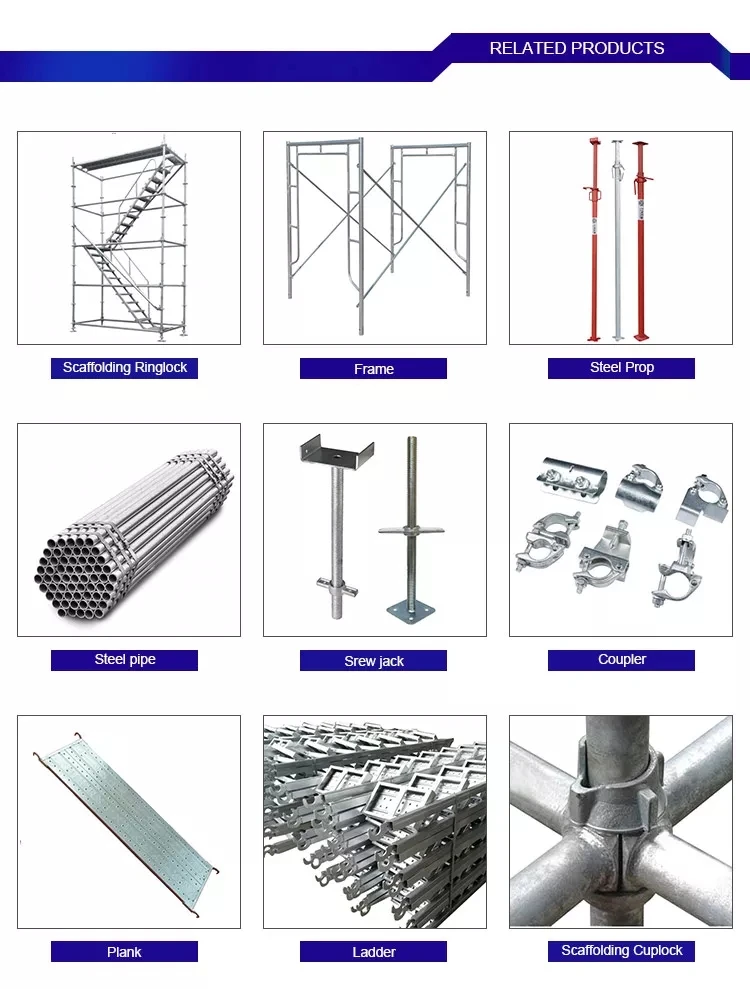 RELATED PRODUCTS

Scaffolding Ringlock

Frame

Steel Prop

Steel pipe

Srew jack

Coupler

Plank

Ladder

Scaffolding Cuplock