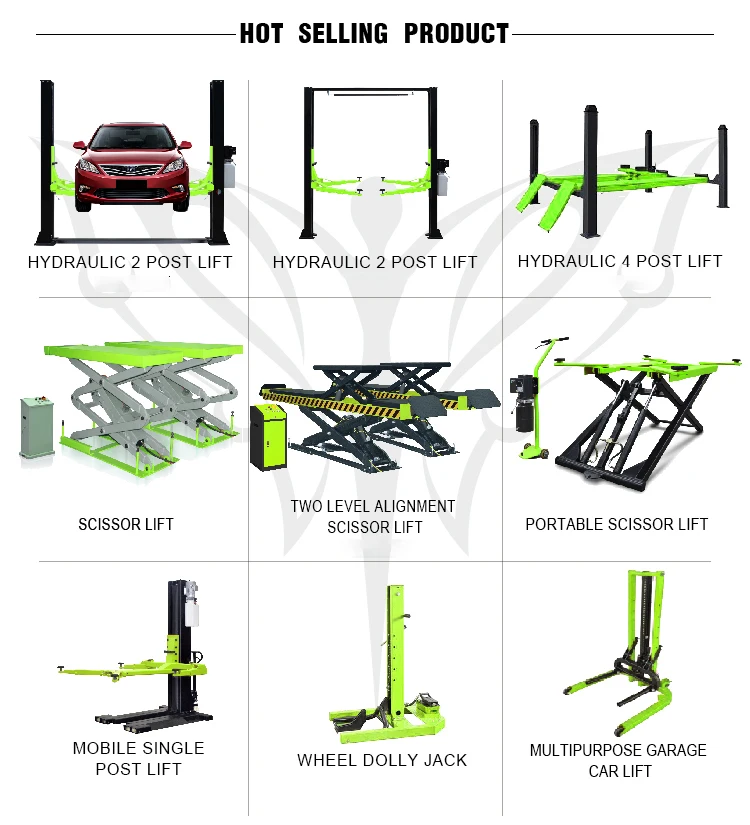 HOT SELLING PRODUCT

HYDRAULIC 2 POST LIFT

HYDRAULIC 2 POST LIFT

HYDRAULIC 4 POST LIFT

SCISSOR LIFT

TWO LEVEL ALIGNMENT SCISSOR LIFT

PORTABLE SCISSOR LIFT

MOBILE SINGLE POST LIFT

WHEEL DOLLY JACK

MULTIPURPOSE GARAGE CAR LIFT