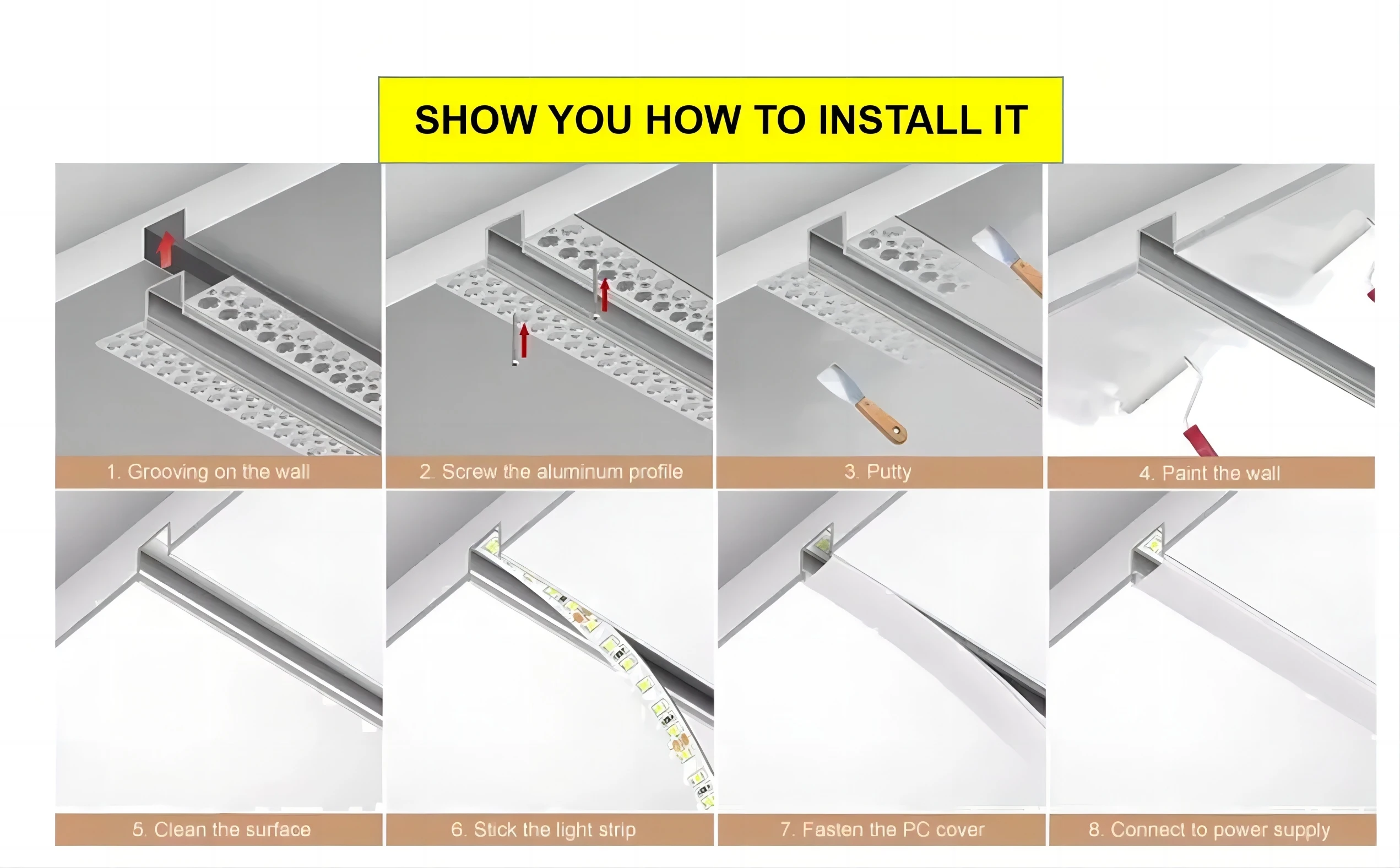 SHOW YOU HOW TO INSTALL IT

1. Grooving on the wall

2. Screw the aluminum profile

3. Putty

4. Paint the wall

5. Clean the surface

6. Stick the light strip

7. Fasten the PC cover

8. Connect to power supply