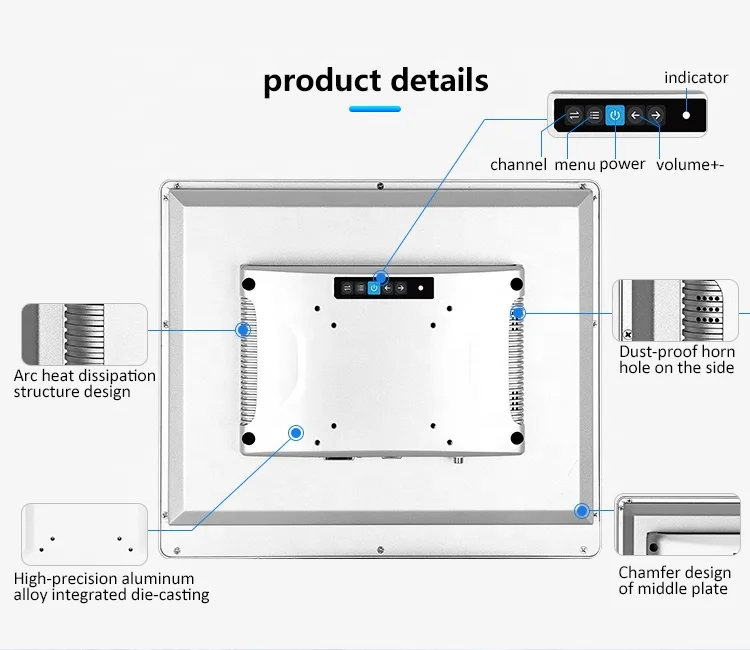 product details

indicator

channel menu power volume+-

Arc heat dissipation structure design

Dust-proof horn hole on the side

High-precision aluminum alloy integrated die-casting

Chamfer design of middle plate