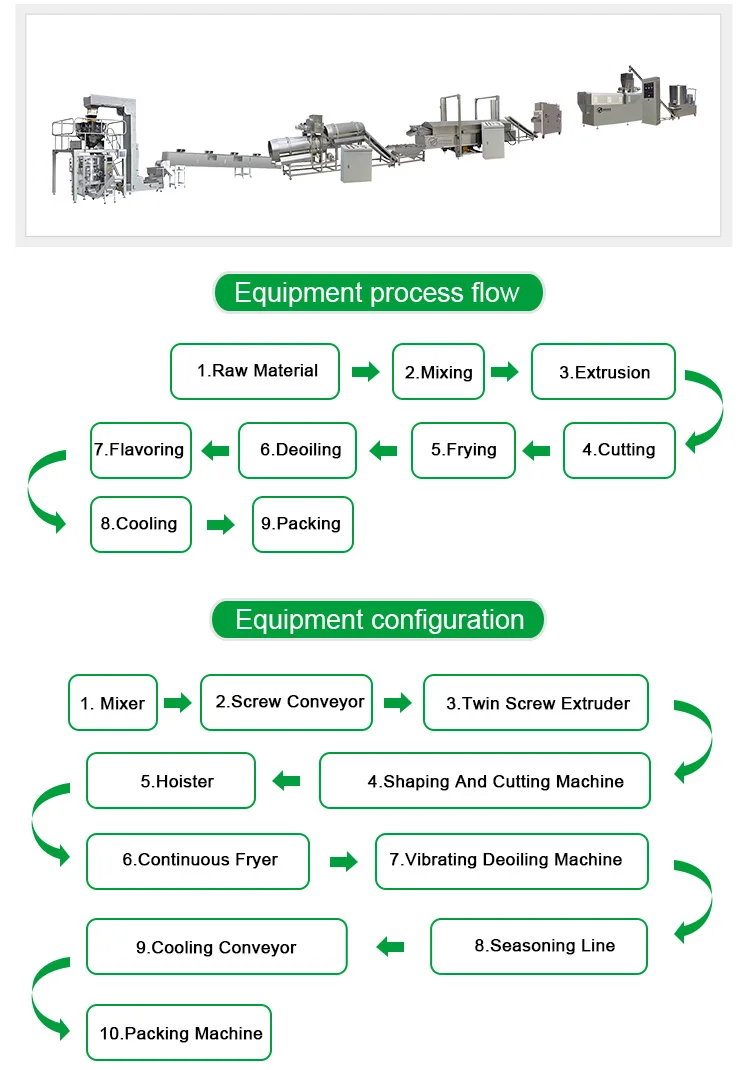 Equipment process flow

1.Raw Material

2.Mixing

3.Extrusion

4.Cutting

5.Frying

6.Deoiling

7.Flavoring

8.Cooling

9.Packing

Equipment configuration

1. Mixer

2.Screw Conveyor

3.Twin Screw Extruder

4.Shaping And Cutting Machine

5.Hoister

6.Continuous Fryer

7.Vibrating Deoiling Machine

8.Seasoning Line

9.Cooling Conveyor

10.Packing Machine