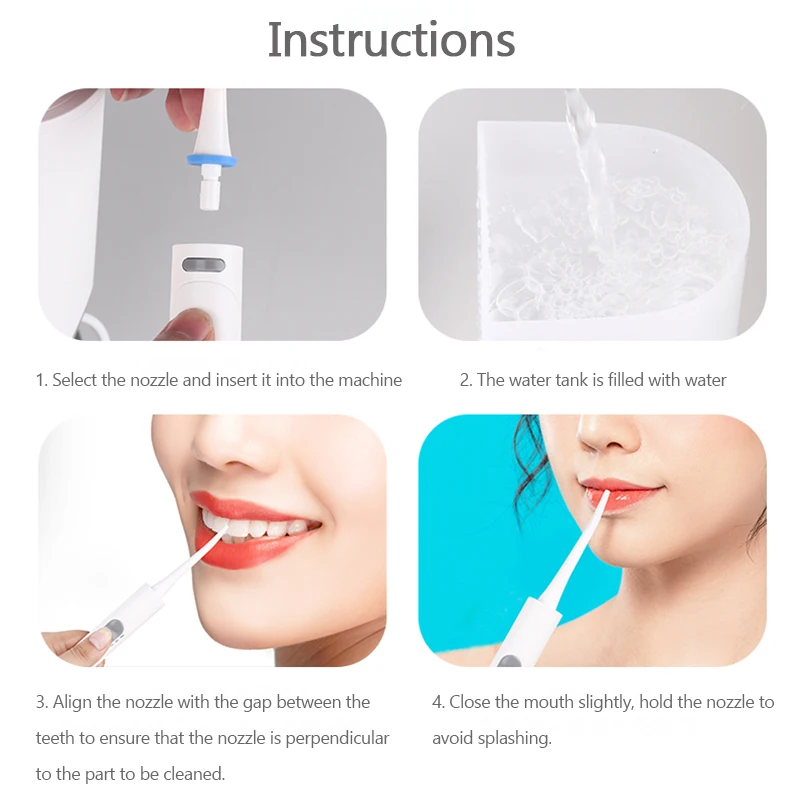 Instructions

1. Select the nozzle and insert it into the machine

2. The water tank is filled with water

3. Align the nozzle with the gap between the teeth to ensure that the nozzle is perpendicular to the part to be cleaned.

4. Close the mouth slightly, hold the nozzle to avoid splashing.