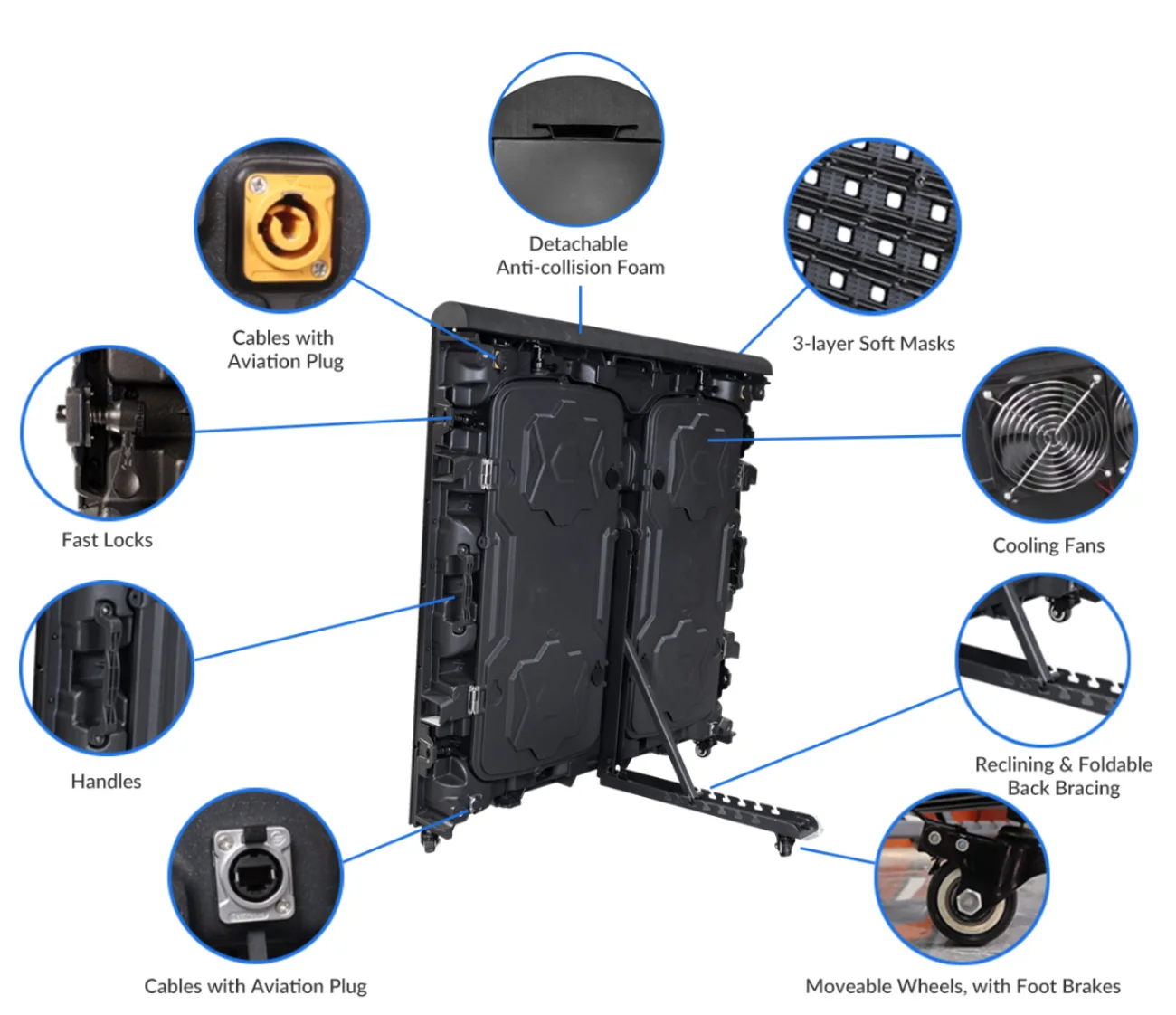 Detachable
Anti-collision Foam

Cables with
Aviation Plug

3-layer Soft Masks

Fast Locks

Cooling Fans

Handles

Reclining & Foldable
Back Bracing

Cables with Aviation Plug

Moveable Wheels, with Foot Brakes