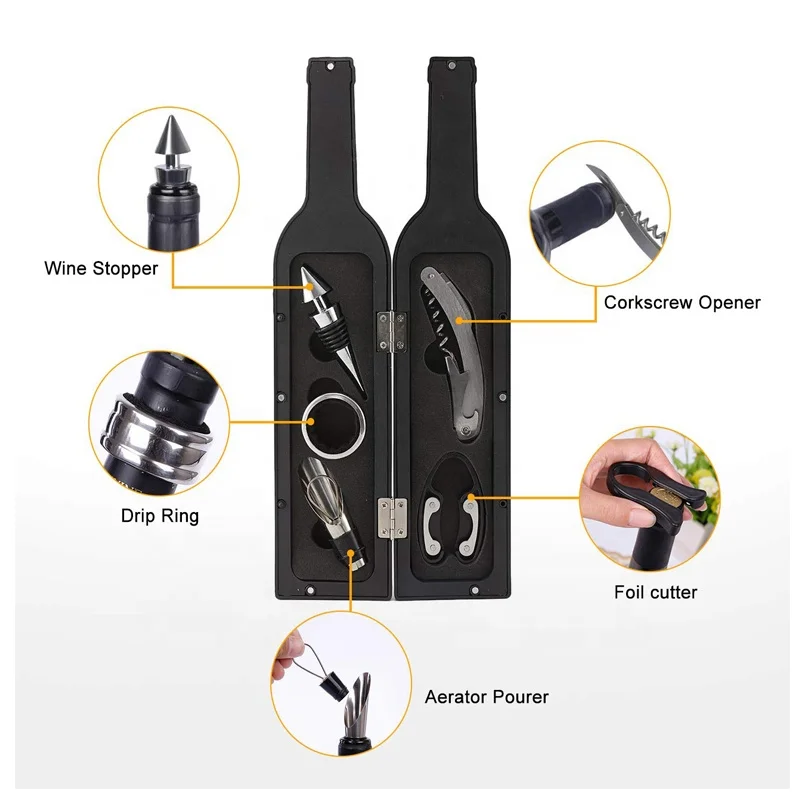 Wine Stopper

Corkscrew Opener

Drip Ring

Foil cutter

Aerator Pourer