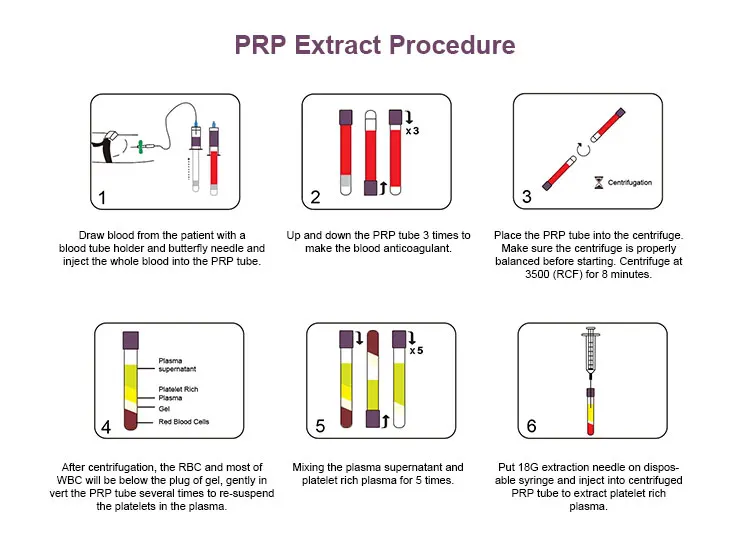 PRP Extract Procedure

1

Draw blood from the patient with a blood tube holder and butterfly needle and inject the whole blood into the PRP tube.

x 3

2

Up and down the PRP tube 3 times to make the blood anticoagulant.

Centrifugation

3

Place the PRP tube into the centrifuge. Make sure the centrifuge is properly balanced before starting. Centrifuge at 3500 (RCF) for 8 minutes.

Plasma supernatant

Platelet Rich Plasma

Gel

Red Blood Cells

4

After centrifugation, the RBC and most of WBC will be below the plug of gel, gently in vert the PRP tube several times to re-suspend the platelets in the plasma.

x 5

5

Mixing the plasma supernatant and platelet rich plasma for 5 times.

6

Put 18G extraction needle on disposable syringe and inject into centrifuged PRP tube to extract platelet rich plasma.