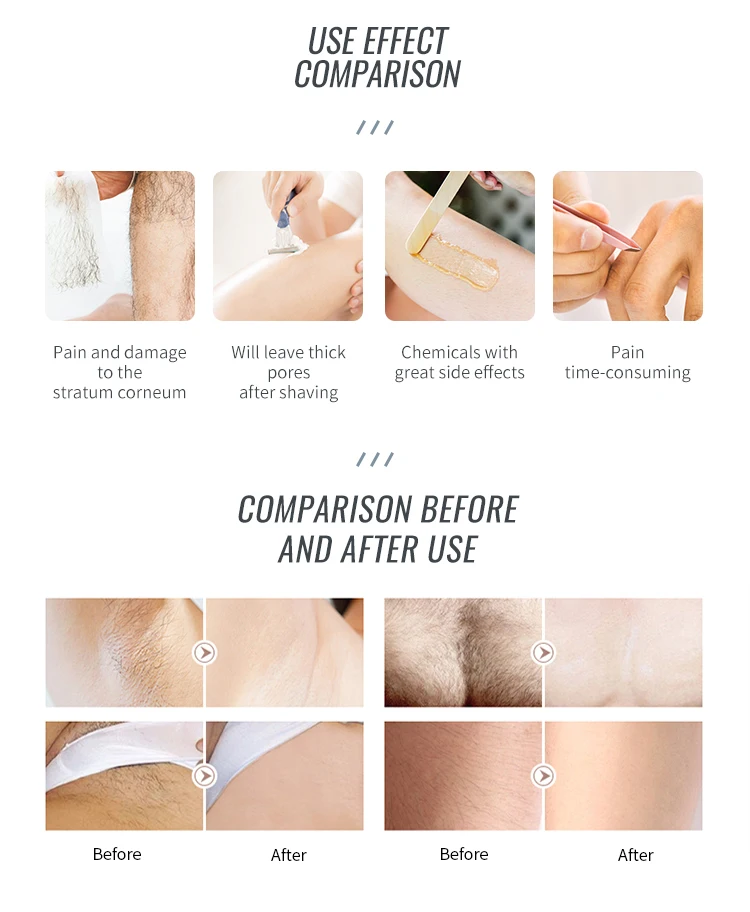 USE EFFECT COMPARISON

///

Pain and damage to the stratum corneum

Will leave thick pores after shaving

Chemicals with great side effects

Pain time-consuming

///

COMPARISON BEFORE AND AFTER USE

Before

After

Before

After