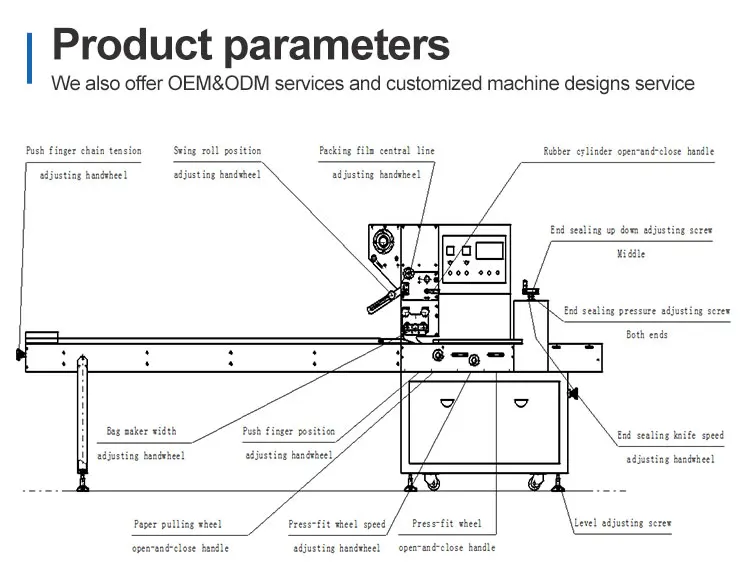 Product parameters

We also offer OEM&ODM services and customized machine designs service

Push finger chain tension adjusting handwheel

Swing roll position adjusting handwheel

Packing film central line adjusting handwheel

Rubber cylinder open-and-close handle

End sealing up down adjusting screw Middle

End sealing pressure adjusting screw Both ends

Bag maker width adjusting handwheel

Push finger position adjusting handwheel

End sealing knife speed adjusting handwheel

Paper pulling wheel open-and-close handle

Press-fit wheel speed adjusting handwheel

Press-fit wheel open-and-close handle

Level adjusting screw